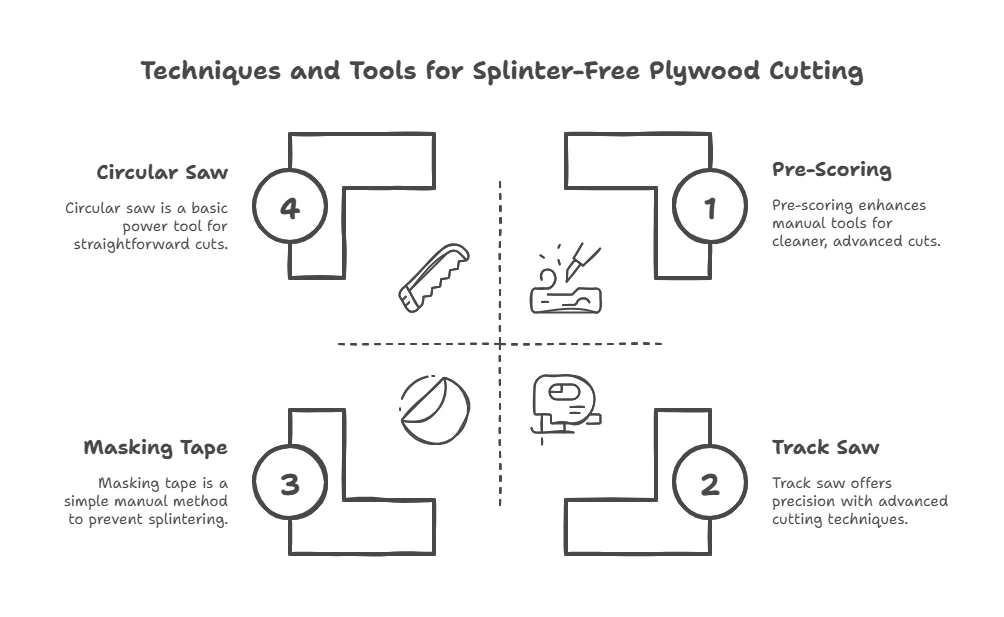 Techniques and Tools for Splinter-Free Plywood Cutting

Circular Saw

Circular saw is a basic power tool for straightforward cuts.

4

1

Pre-Scoring

Pre-scoring enhances manual tools for cleaner, advanced cuts.

Masking Tape

Masking tape is a simple manual method to prevent splintering.

3

2

Track Saw

Track saw offers precision with advanced cutting techniques.