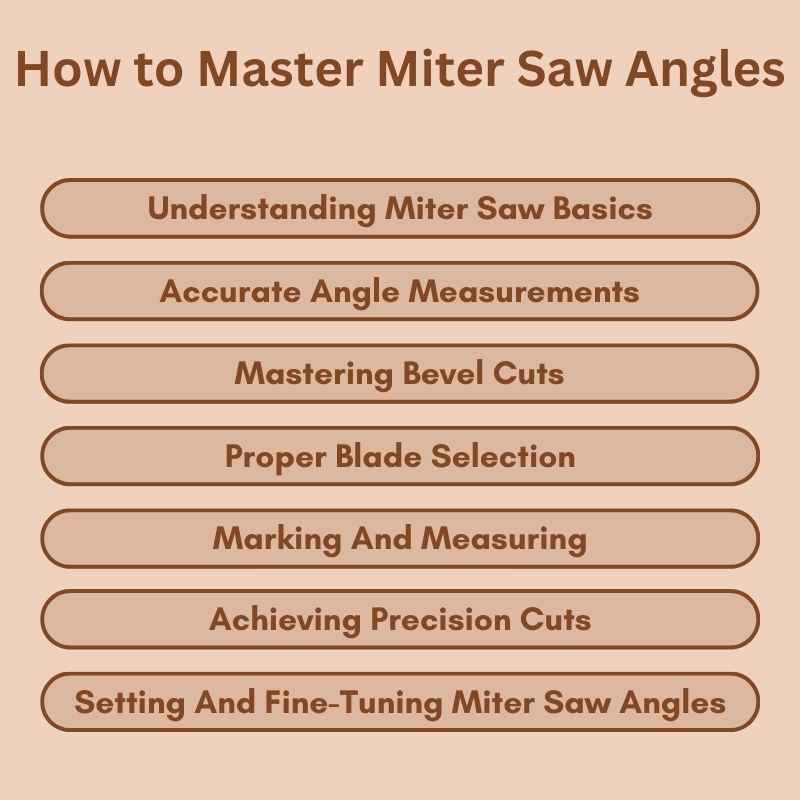 How to Master Miter Saw Angles

Understanding Miter Saw Basics

Accurate Angle Measurements

Mastering Bevel Cuts

Proper Blade Selection

Marking And Measuring

Achieving Precision Cuts

Setting And Fine-Tuning Miter Saw Angles