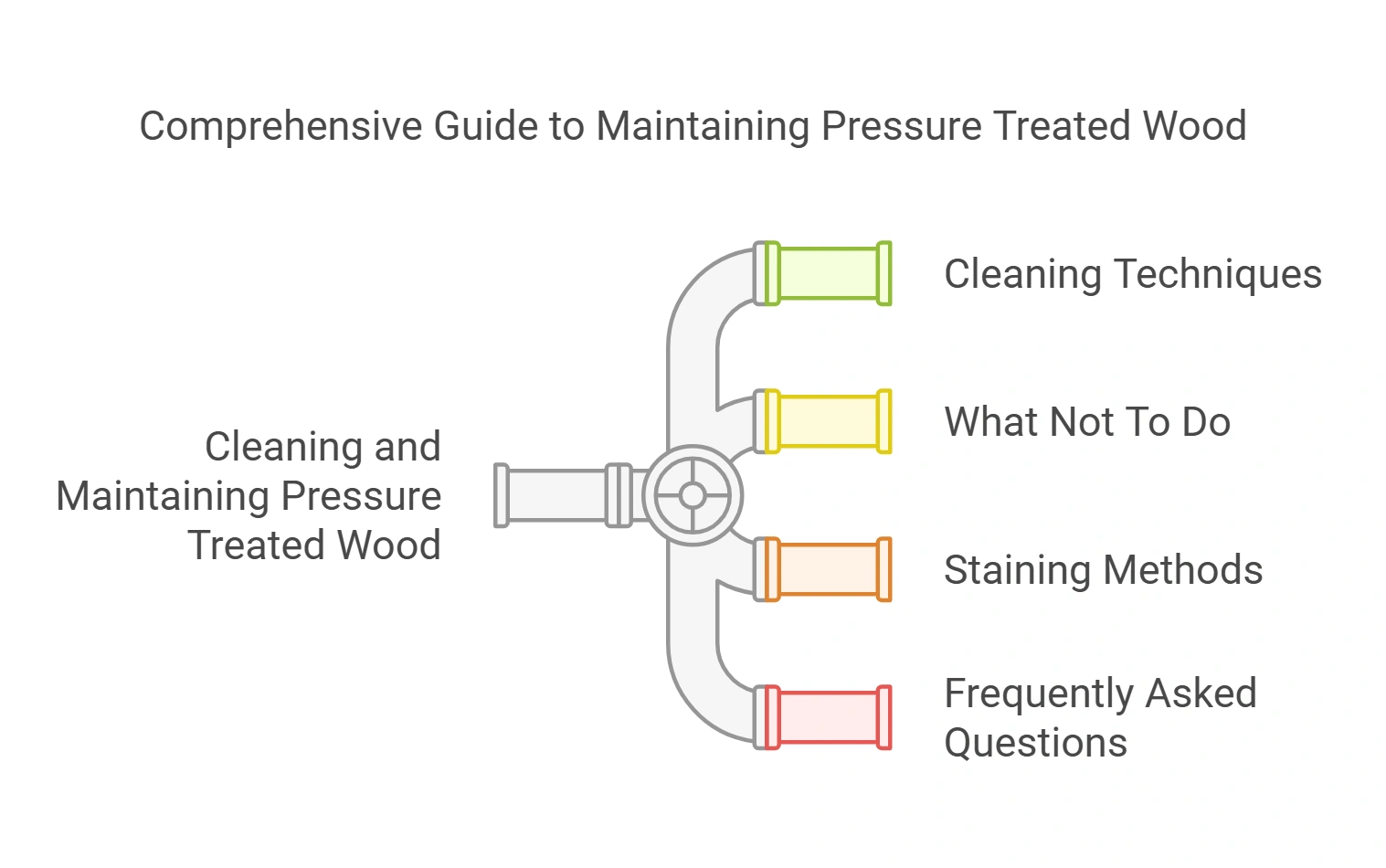 Comprehensive Guide to Maintaining Pressure Treated Wood

Cleaning and Maintaining Pressure Treated Wood

Cleaning Techniques

What Not To Do

Staining Methods

Frequently Asked Questions