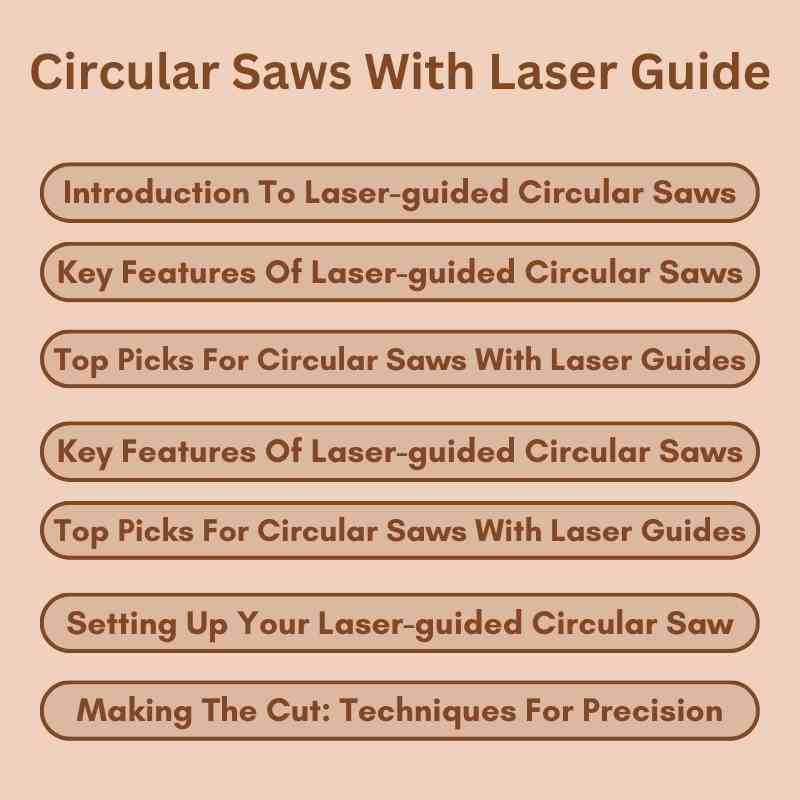 Circular Saws With Laser Guide

Introduction To Laser-guided Circular Saws

Key Features Of Laser-guided Circular Saws

Top Picks For Circular Saws With Laser Guides

Key Features Of Laser-guided Circular Saws

Top Picks For Circular Saws With Laser Guides

Setting Up Your Laser-guided Circular Saw

Making The Cut: Techniques For Precision