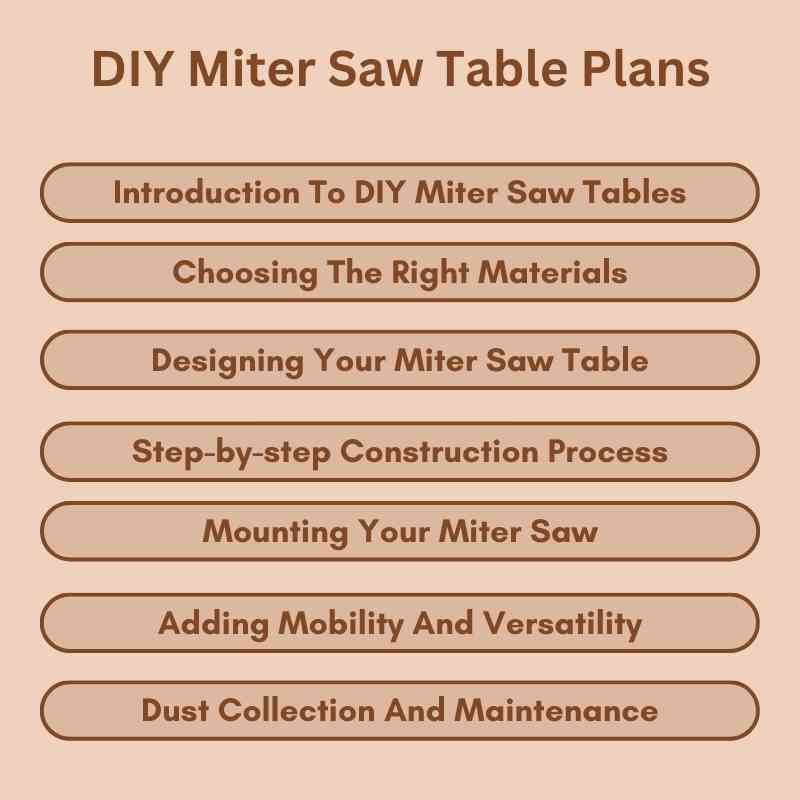 DIY Miter Saw Table Plans

Introduction To DIY Miter Saw Tables

Choosing The Right Materials

Designing Your Miter Saw Table

Step-by-step Construction Process

Mounting Your Miter Saw

Adding Mobility And Versatility

Dust Collection And Maintenance