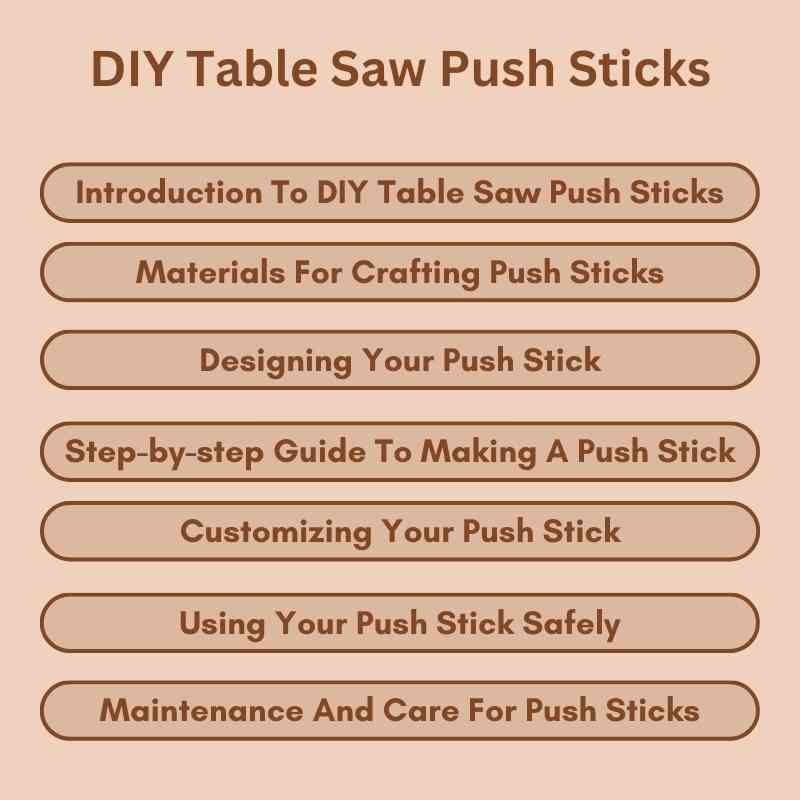 DIY Table Saw Push Sticks

Introduction To DIY Table Saw Push Sticks

Materials For Crafting Push Sticks

Designing Your Push Stick

Step-by-step Guide To Making A Push Stick

Customizing Your Push Stick

Using Your Push Stick Safely

Maintenance And Care For Push Sticks