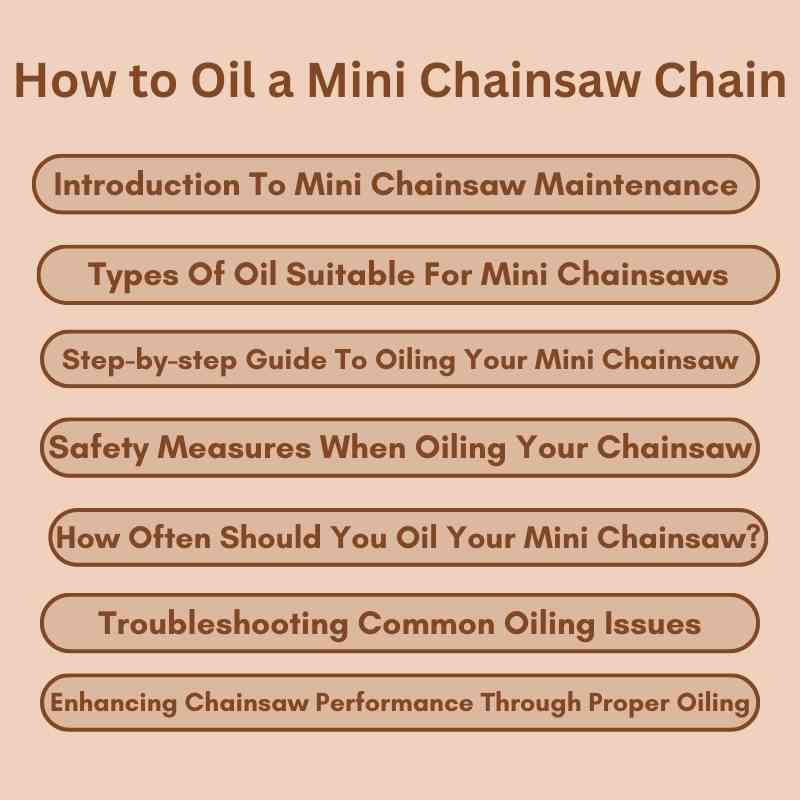 How to Oil a Mini Chainsaw Chain

Introduction To Mini Chainsaw Maintenance

Types Of Oil Suitable For Mini Chainsaws

Step-by-step Guide To Oiling Your Mini Chainsaw

Safety Measures When Oiling Your Chainsaw

How Often Should You Oil Your Mini Chainsaw?

Troubleshooting Common Oiling Issues

Enhancing Chainsaw Performance Through Proper Oiling