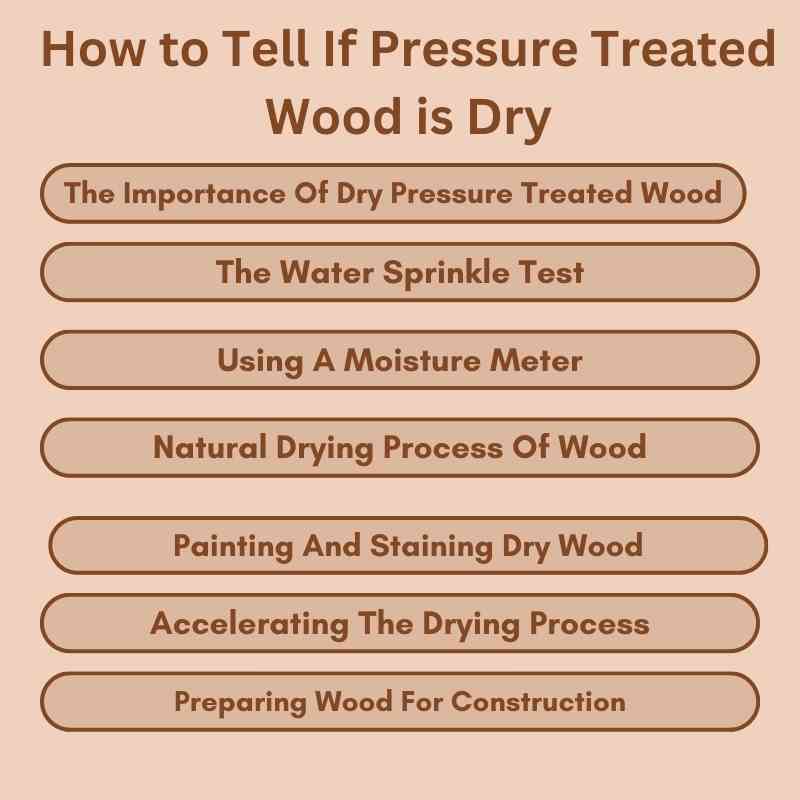 How to Tell If Pressure Treated Wood is Dry

The Importance Of Dry Pressure Treated Wood

The Water Sprinkle Test

Using A Moisture Meter

Natural Drying Process Of Wood

Painting And Staining Dry Wood

Accelerating The Drying Process

Preparing Wood For Construction