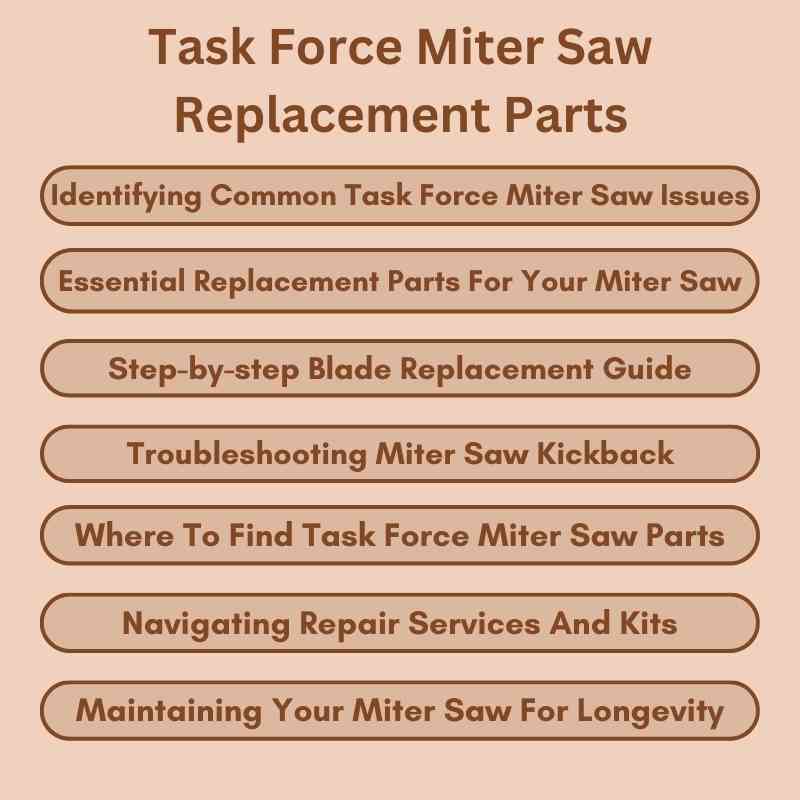 Task Force Miter Saw Replacement Parts

Identifying Common Task Force Miter Saw Issues

Essential Replacement Parts For Your Miter Saw

Step-by-step Blade Replacement Guide

Troubleshooting Miter Saw Kickback

Where To Find Task Force Miter Saw Parts

Navigating Repair Services And Kits

Maintaining Your Miter Saw For Longevity