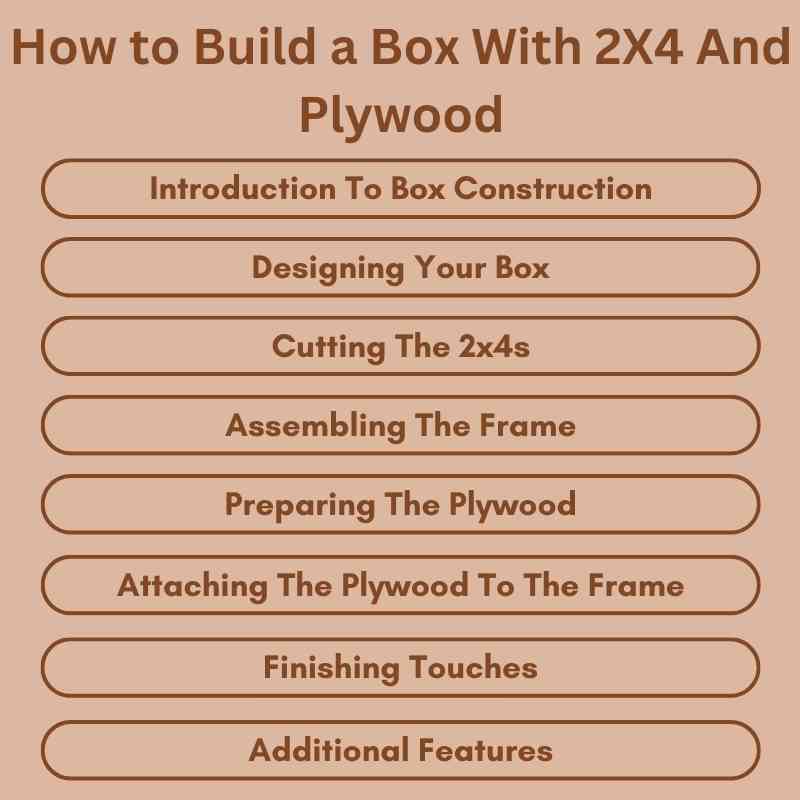 How to Build a Box With 2X4 And Plywood

Introduction To Box Construction

Designing Your Box

Cutting The 2x4s

Assembling The Frame

Preparing The Plywood

Attaching The Plywood To The Frame

Finishing Touches

Additional Features