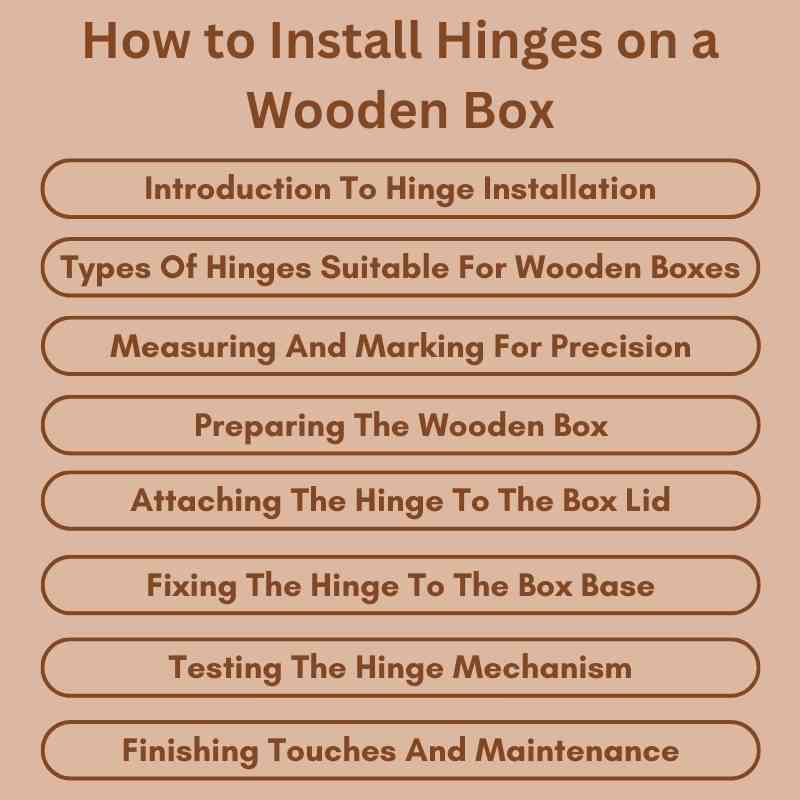 How to Install Hinges on a Wooden Box

Introduction To Hinge Installation

Types Of Hinges Suitable For Wooden Boxes

Measuring And Marking For Precision

Preparing The Wooden Box

Attaching The Hinge To The Box Lid

Fixing The Hinge To The Box Base

Testing The Hinge Mechanism

Finishing Touches And Maintenance