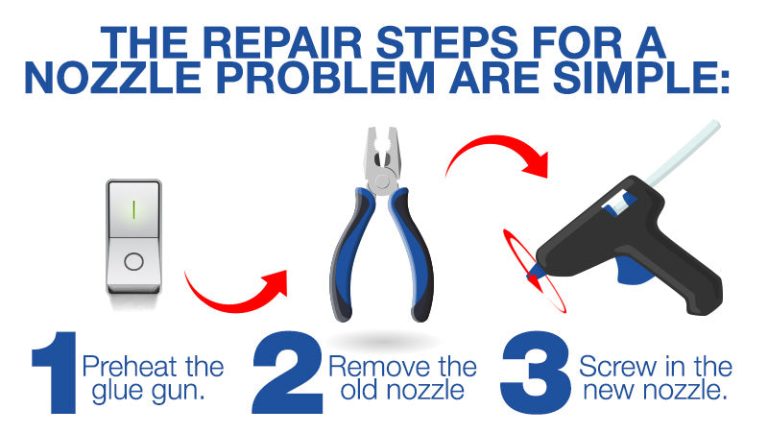 THE REPAIR STEPS FOR A NOZZLE PROBLEM ARE SIMPLE:

1 Preheat the glue gun.

2 Remove the old nozzle

3 Screw in the new nozzle.