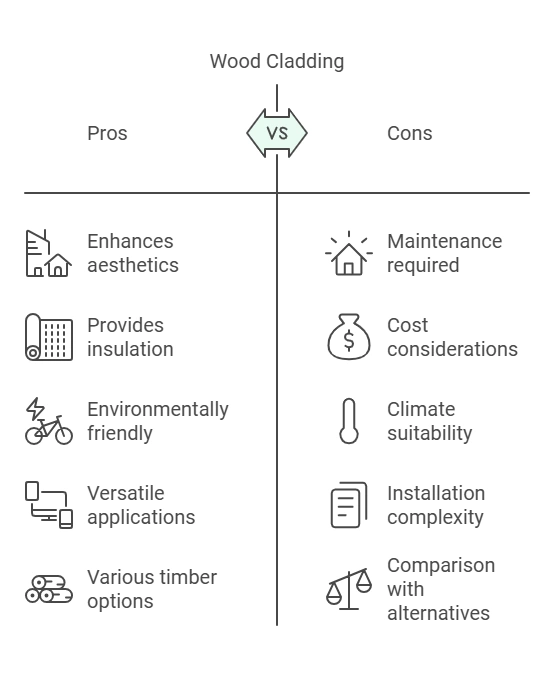 Wood Cladding

Pros

VS

Cons

Enhances aesthetics

Provides insulation

Environmentally friendly

Versatile applications

Various timber options

Maintenance required

Cost considerations

Climate suitability

Installation complexity

Comparison with alternatives