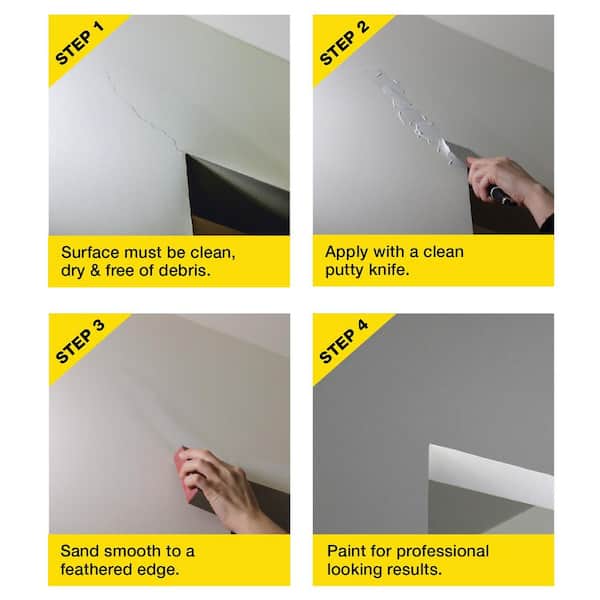 STEP 1

Surface must be clean, dry & free of debris.

STEP 2

Apply with a clean putty knife.

STEP 3

Sand smooth to a feathered edge.

STEP 4

Paint for professional looking results.