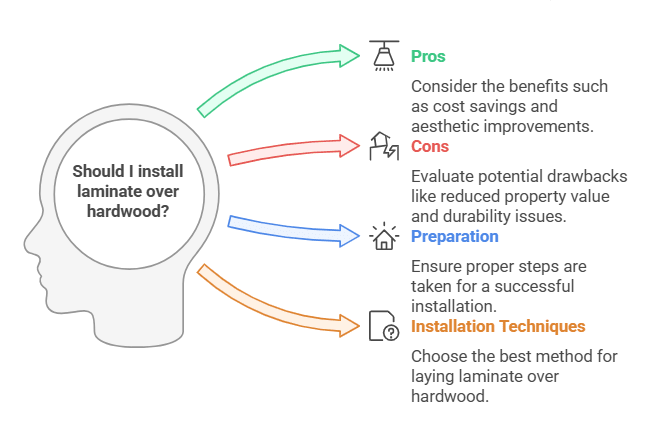 Should I install laminate over hardwood?

Pros

Consider the benefits such as cost savings and aesthetic improvements.

Cons

Evaluate potential drawbacks like reduced property value and durability issues.

Preparation

Ensure proper steps are taken for a successful installation.

Installation Techniques

Choose the best method for laying laminate over hardwood.