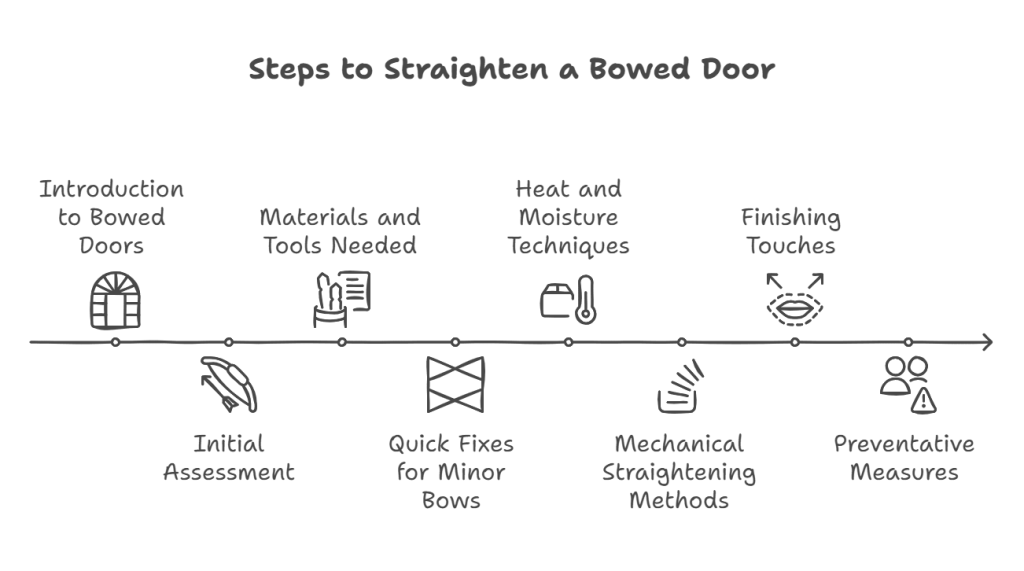 Steps to Straighten a Bowed Door

Introduction to Bowed Doors

Initial Assessment

Materials and Tools Needed

Quick Fixes for Minor Bows

Heat and Moisture Techniques

Mechanical Straightening Methods

Finishing Touches

Preventative Measures