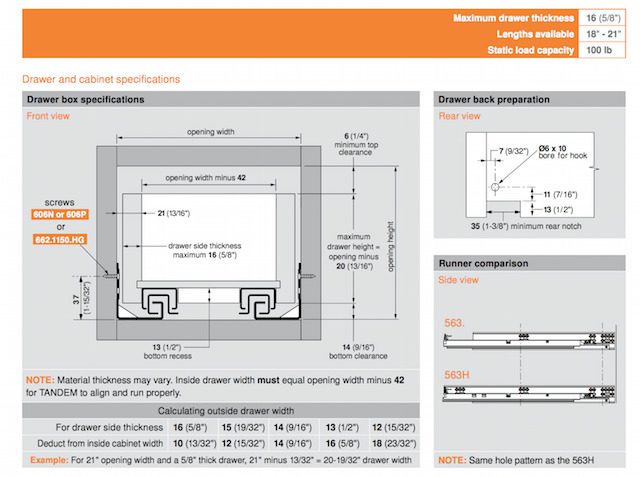 | Maximum drawer thickness | 16 (5/8") |
|---|---|
| Lengths available | 18" - 21" |
| Static load capacity | 100 lb |

Drawer and cabinet specifications

Drawer box specifications

Front view

opening width

6 (1/4") minimum top clearance

opening width minus 42

screws 606N or 606P or 662.1150.HG

21 (13/16")

drawer side thickness maximum 16 (5/8")

maximum drawer height = opening minus 20 (13/16")

opening height

37 (1-15/32")

13 (1/2") bottom recess

14 (9/16") bottom clearance

NOTE: Material thickness may vary. Inside drawer width must equal opening width minus 42 for TANDEM to align and run properly.

Calculating outside drawer width

| For drawer side thickness | 16 (5/8") | 15 (19/32") | 14 (9/16") | 13 (1/2") | 12 (15/32") |
|---|---|---|---|---|---|
| Deduct from inside cabinet width | 10 (13/32") | 12 (15/32") | 14 (9/16") | 16 (5/8") | 18 (23/32") |

Example: For 21" opening width and a 5/8" thick drawer, 21" minus 13/32" = 20-19/32" drawer width

Drawer back preparation

Rear view

7 (9/32")

Ø6 x 10 bore for hook

11 (7/16")

13 (1/2")

35 (1-3/8") minimum rear notch

Runner comparison

Side view

563.

563H

NOTE: Same hole pattern as the 563H