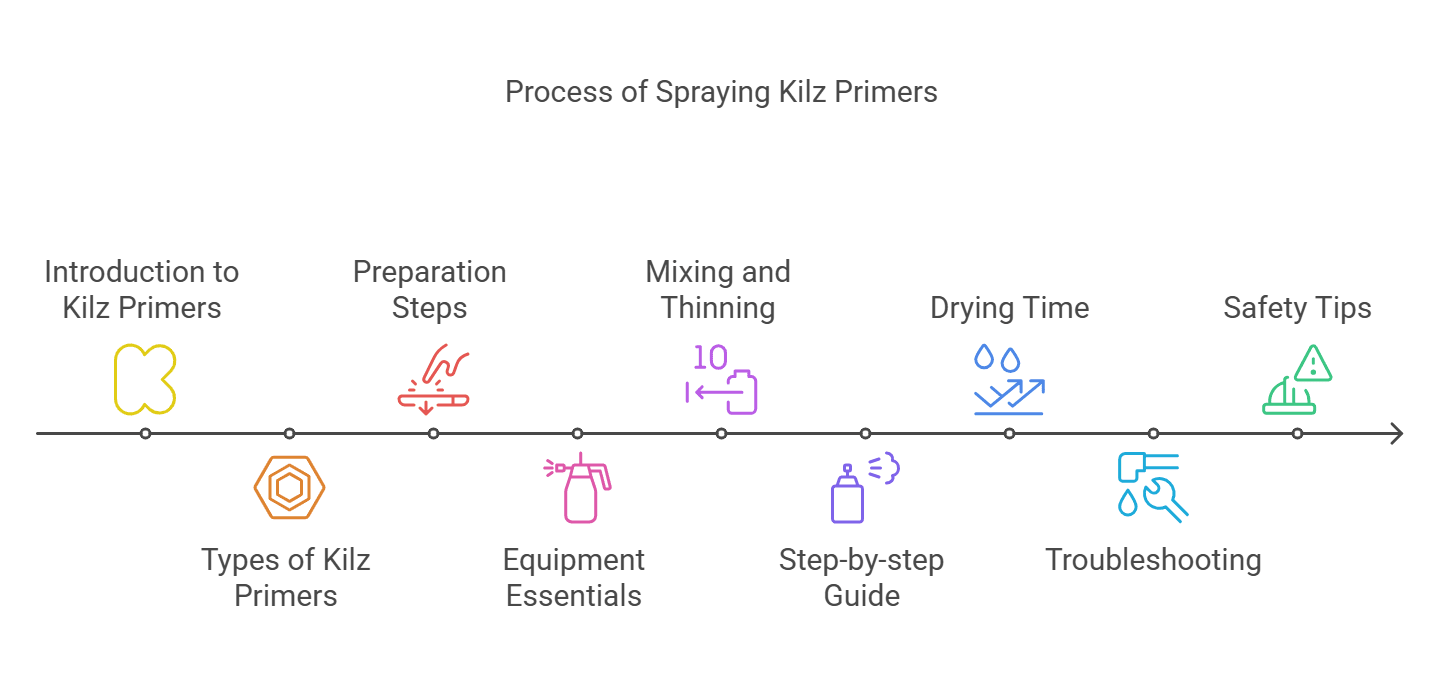 Process of Spraying Kilz Primers

Introduction to Kilz Primers

Types of Kilz Primers

Preparation Steps

Equipment Essentials

Mixing and Thinning

10

Step-by-step Guide

Drying Time

Troubleshooting

Safety Tips