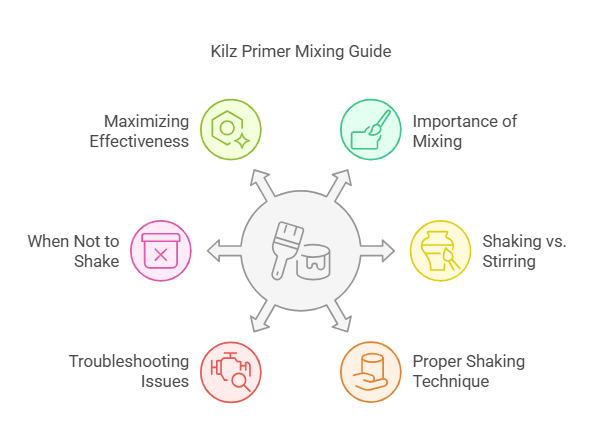 Kilz Primer Mixing Guide

Maximizing Effectiveness

Importance of Mixing

When Not to Shake

Shaking vs. Stirring

Troubleshooting Issues

Proper Shaking Technique