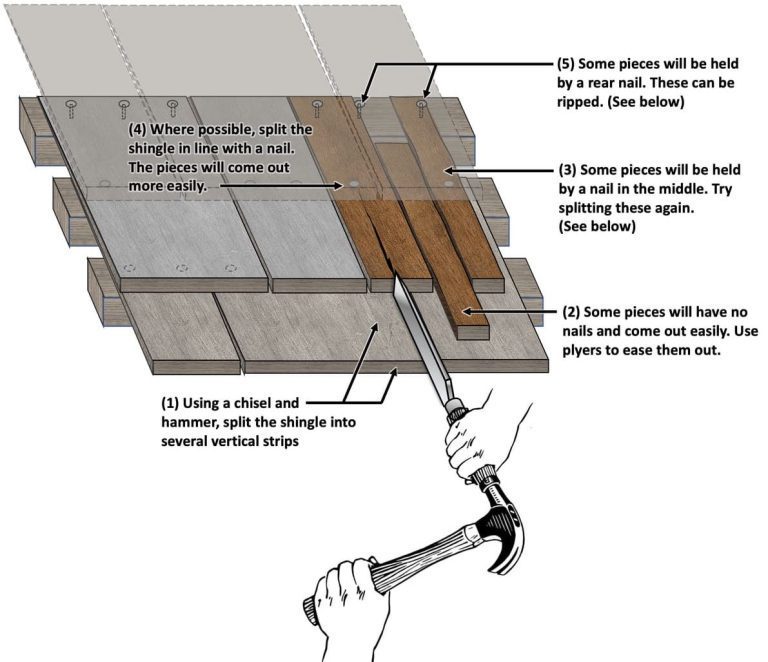 (5) Some pieces will be held by a rear nail. These can be ripped. (See below)

(4) Where possible, split the shingle in line with a nail. The pieces will come out more easily.

(3) Some pieces will be held by a nail in the middle. Try splitting these again. (See below)

(2) Some pieces will have no nails and come out easily. Use plyers to ease them out.

(1) Using a chisel and hammer, split the shingle into several vertical strips