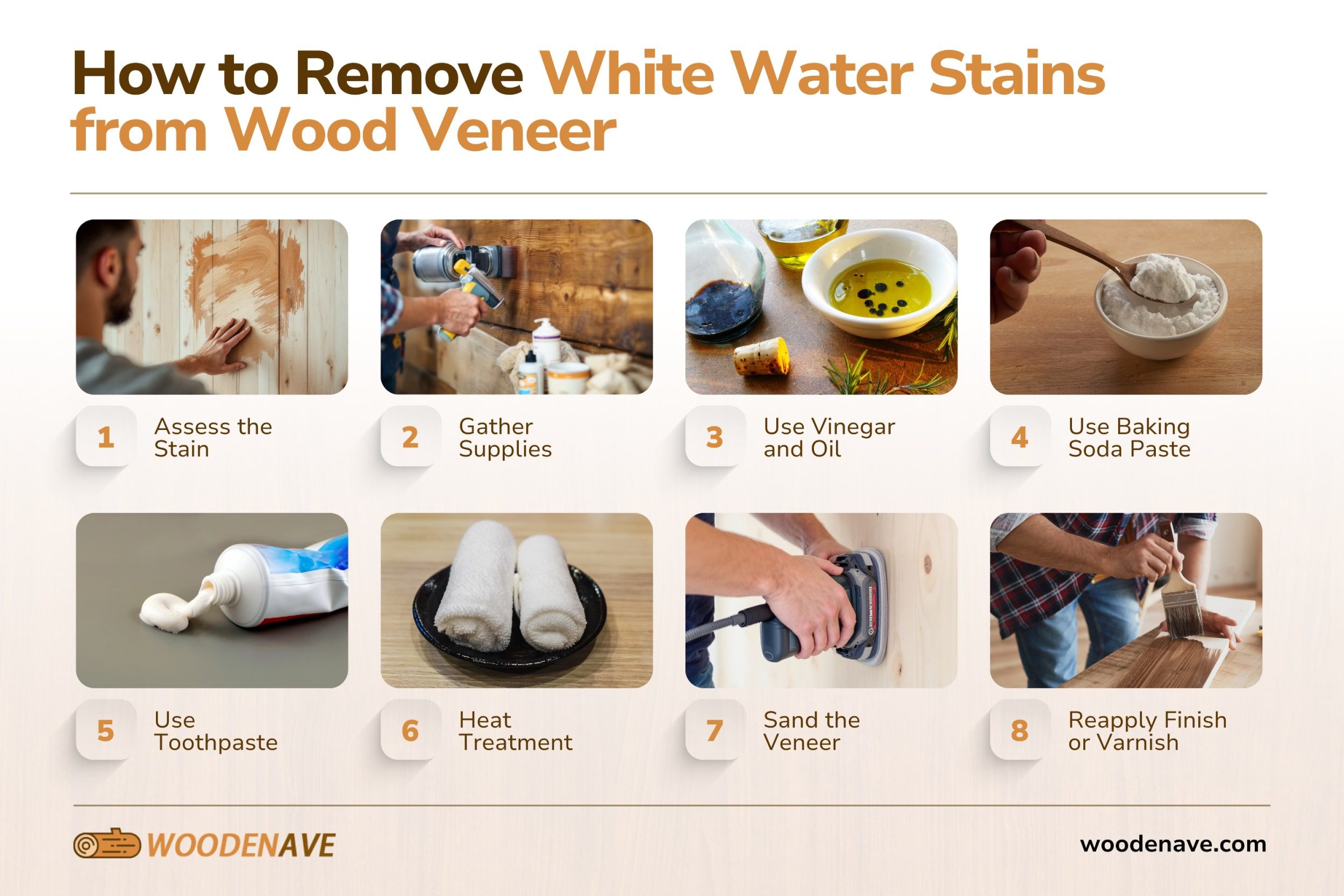 How to Remove White Water Stains from Wood Veneer

1 Assess the Stain

2 Gather Supplies

3 Use Vinegar and Oil

4 Use Baking Soda Paste

5 Use Toothpaste

6 Heat Treatment

7 Sand the Veneer

8 Reapply Finish or Varnish

WOODENAVE

woodenave.com