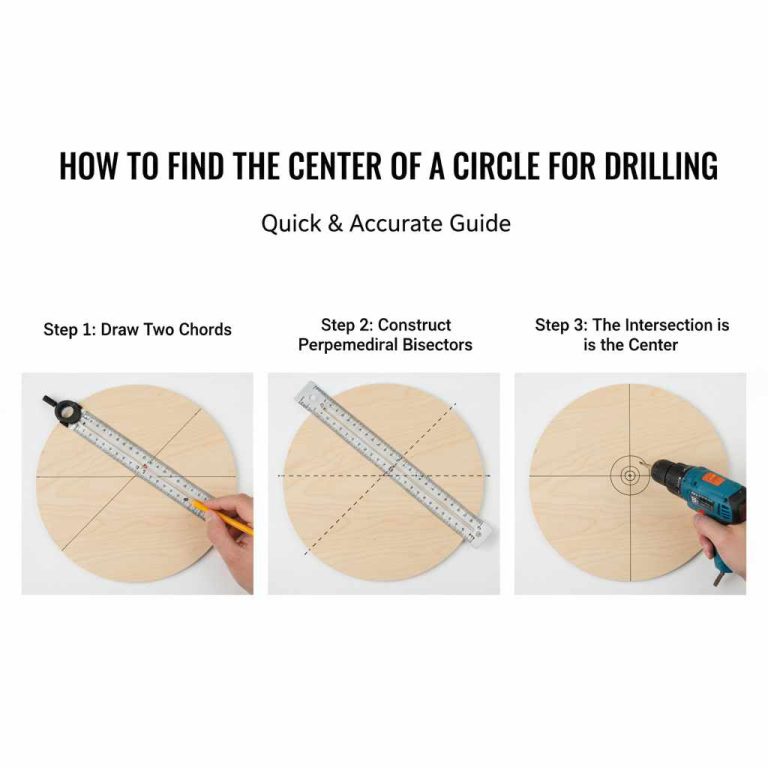 HOW TO FIND THE CENTER OF A CIRCLE FOR DRILLING

Quick & Accurate Guide

Step 1: Draw Two Chords

Step 2: Construct Perpemediral Bisectors

Step 3: The Intersection is is the Center