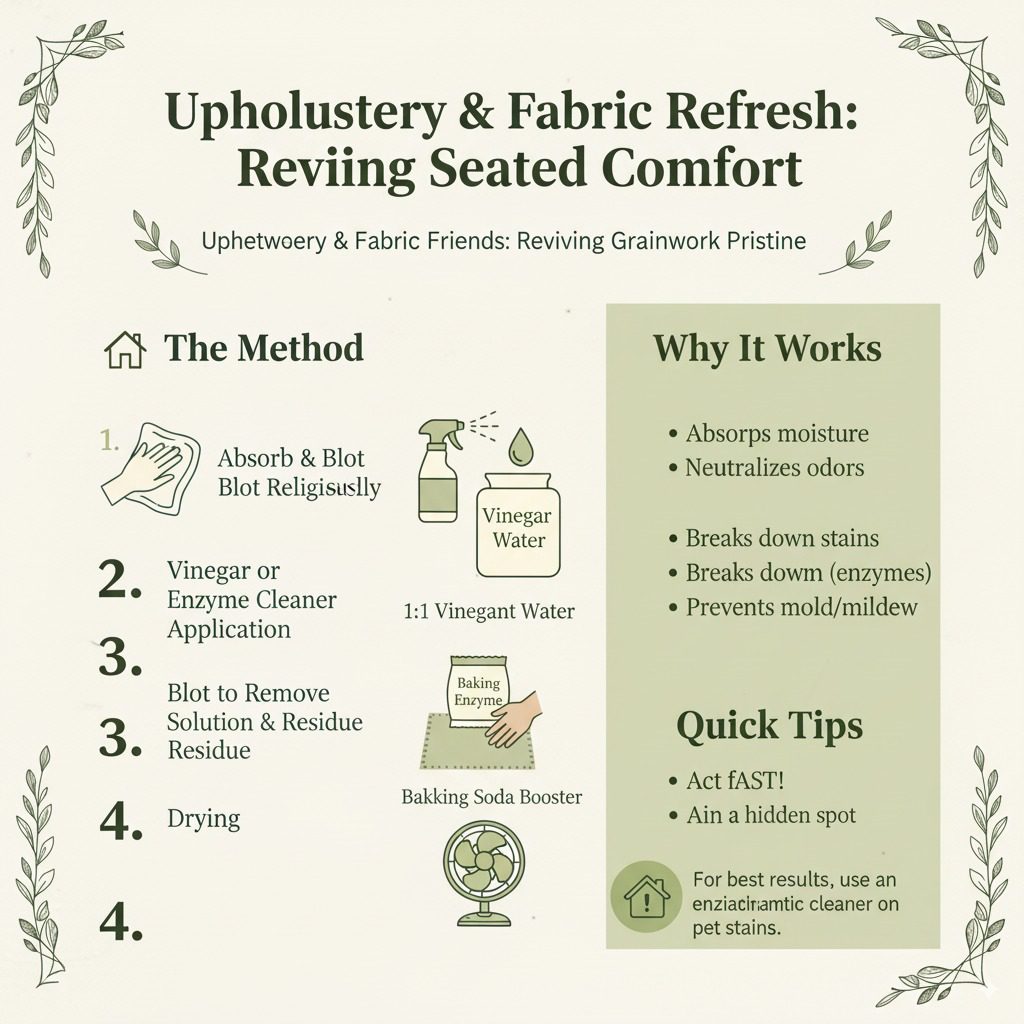 Upholustery & Fabric Refresh: Reviing Seated Comfort

Uphetwoery & Fabric Friends: Reviving Grainwork Pristine

The Method

1. Absorb & Blot Blot Religisuslly

2. Vinegar or Enzyme Cleaner Application

3.

3. Blot to Remove Solution & Residue Residue

4. Drying

4.

Vinegar Water

1:1 Vinegant Water

Baking Enzyme

Bakking Soda Booster

Why It Works

• Absorps moisture
• Neutralizes odors

• Breaks down stains
• Breaks dowm (enzymes)
• Prevents mold/mildew

Quick Tips

• Act fAST!
• Ain a hidden spot

For best results, use an enziacinamtic cleaner on pet stains.