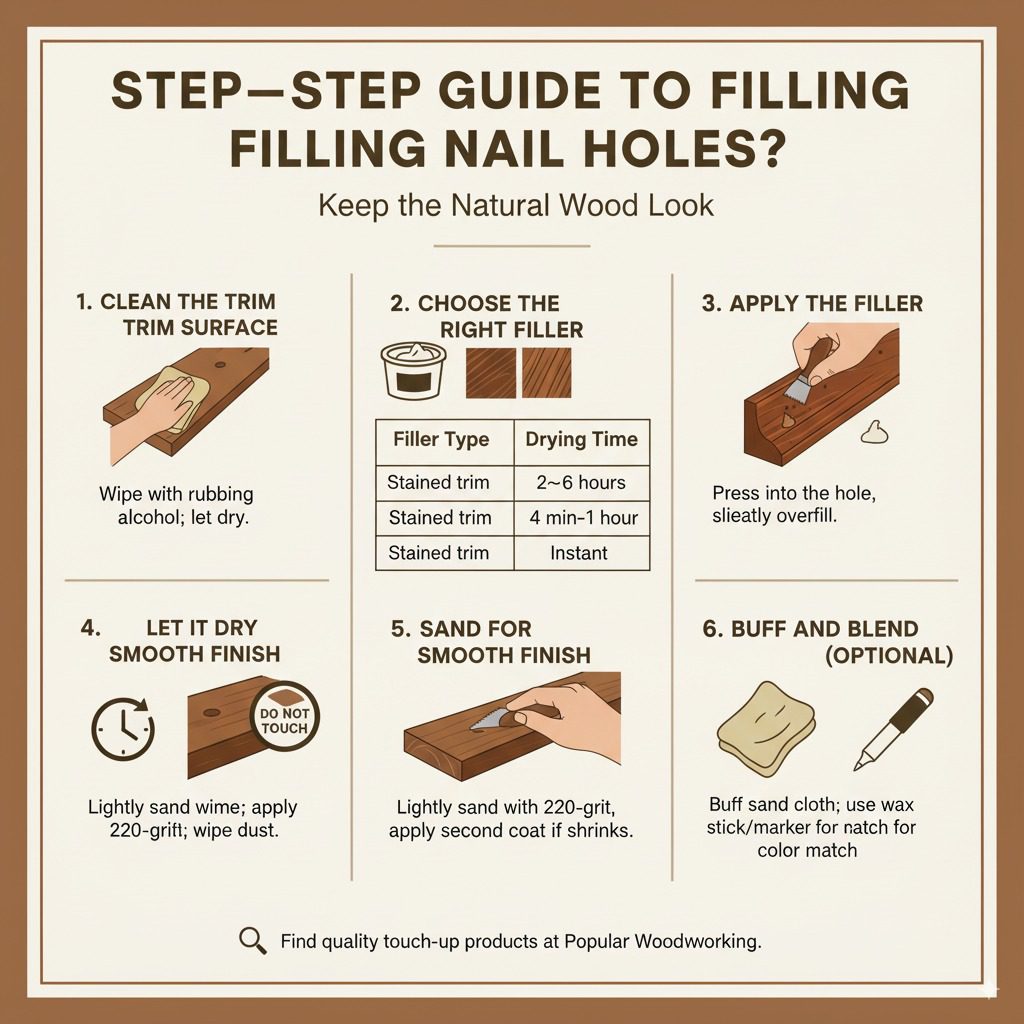 STEP—STEP GUIDE TO FILLING FILLING NAIL HOLES?

Keep the Natural Wood Look

1. CLEAN THE TRIM TRIM SURFACE

Wipe with rubbing alcohol; let dry.

2. CHOOSE THE RIGHT FILLER

| Filler Type | Drying Time |
|---|---|
| Stained trim | 2~6 hours |
| Stained trim | 4 min-1 hour |
| Stained trim | Instant |

3. APPLY THE FILLER

Press into the hole, slieatly overfill.

4. LET IT DRY SMOOTH FINISH

DO NOT TOUCH

Lightly sand wime; apply 220-grift; wipe dust.

5. SAND FOR SMOOTH FINISH

Lightly sand with 220-grit, apply second coat if shrinks.

6. BUFF AND BLEND (OPTIONAL)

Buff sand cloth; use wax stick/marker for natch for color match

Find quality touch-up products at Popular Woodworking.