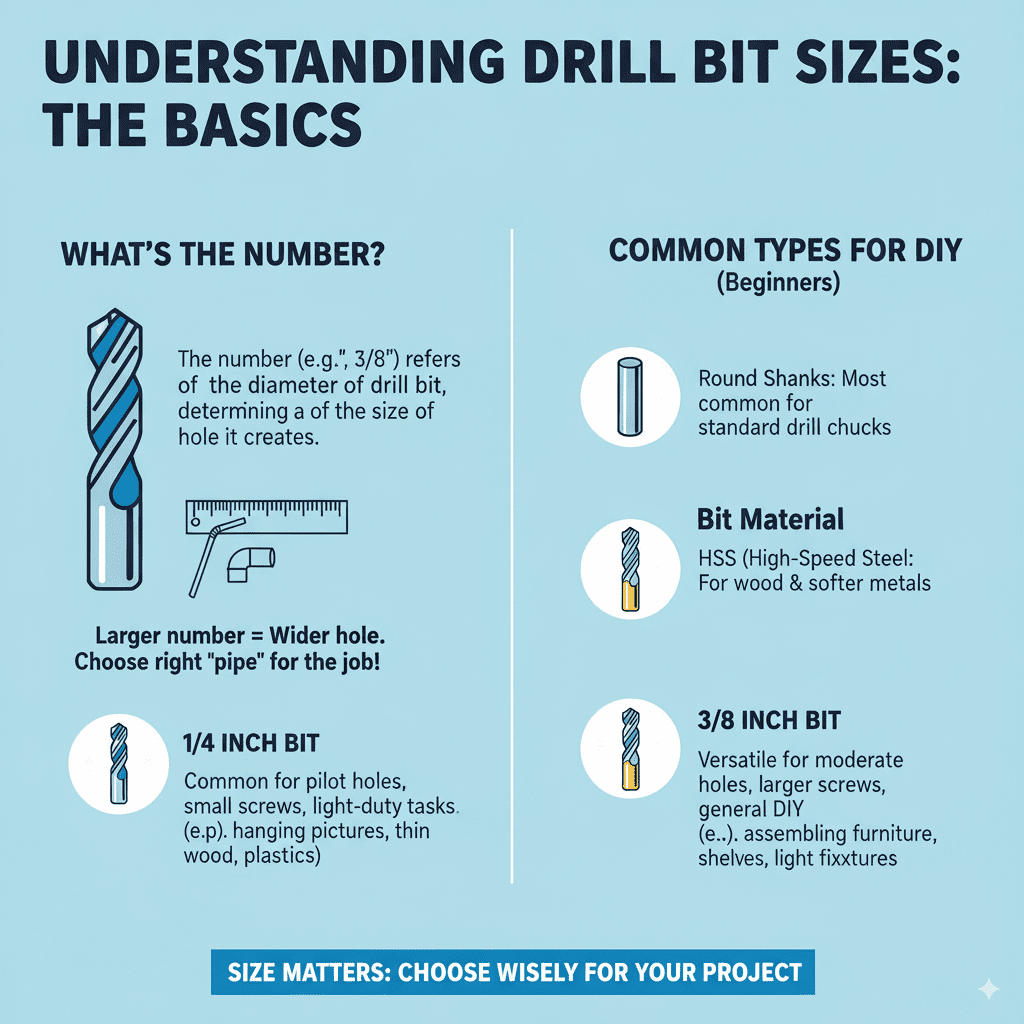 UNDERSTANDING DRILL BIT SIZES: THE BASICS

WHAT'S THE NUMBER?

The number (e.g.", 3/8") refers of the diameter of drill bit, determining a of the size of hole it creates.

Larger number = Wider hole. Choose right "pipe" for the job!

1/4 INCH BIT

Common for pilot holes, small screws, light-duty tasks. (e.p). hanging pictures, thin wood, plastics)

COMMON TYPES FOR DIY (Beginners)

Round Shanks: Most common for standard drill chucks

Bit Material

HSS (High-Speed Steel: For wood & softer metals

3/8 INCH BIT

Versatile for moderate holes, larger screws, general DIY (e..). assembling furniture, shelves, light fixxtures

SIZE MATTERS: CHOOSE WISELY FOR YOUR PROJECT