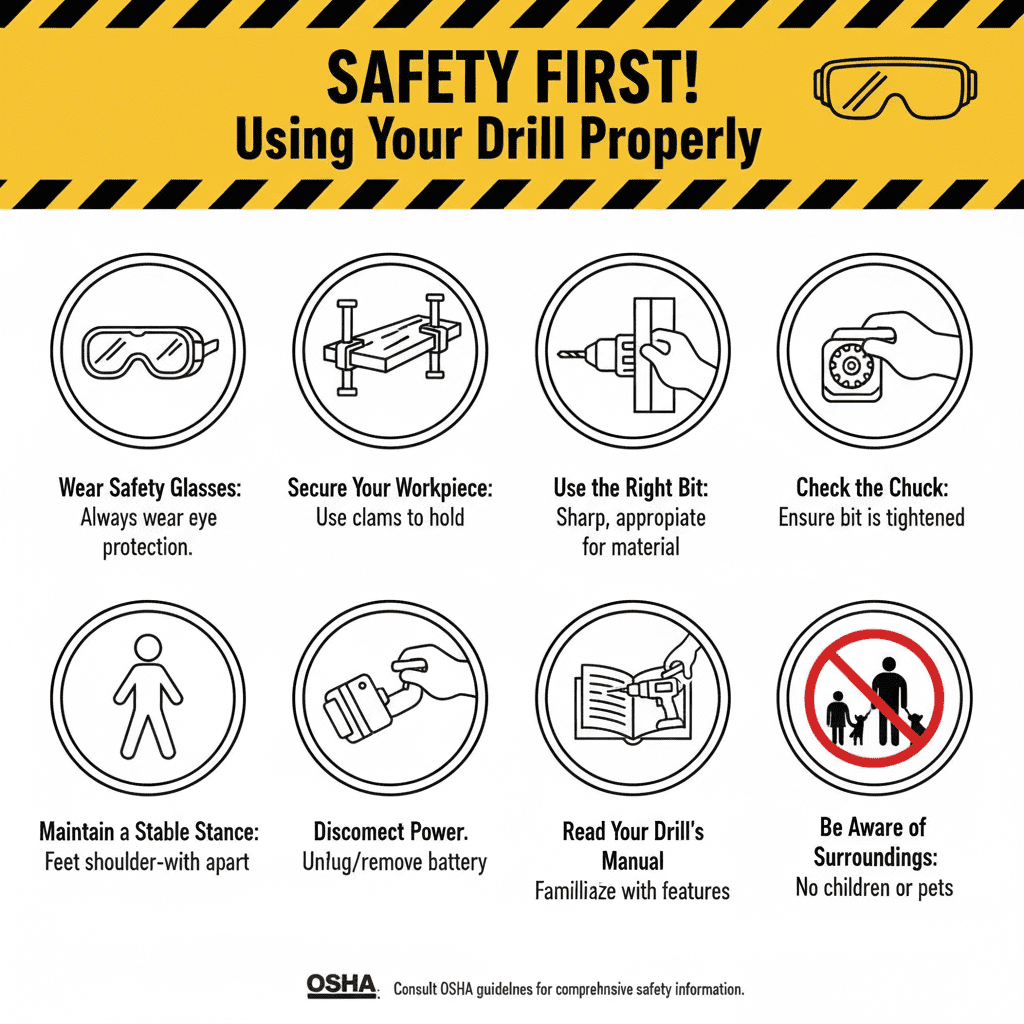 SAFETY FIRST!
Using Your Drill Properly

Wear Safety Glasses:
Always wear eye protection.

Secure Your Workpiece:
Use clams to hold

Use the Right Bit:
Sharp, appropiate for material

Check the Chuck:
Ensure bit is tightened

Maintain a Stable Stance:
Feet shoulder-with apart

Discomect Power.
Unlug/remove battery

Read Your Drill's Manual
Familliaze with features

Be Aware of Surroundings:
No children or pets

OSHA. Consult OSHA guidelnes for comprehnsive safety information.