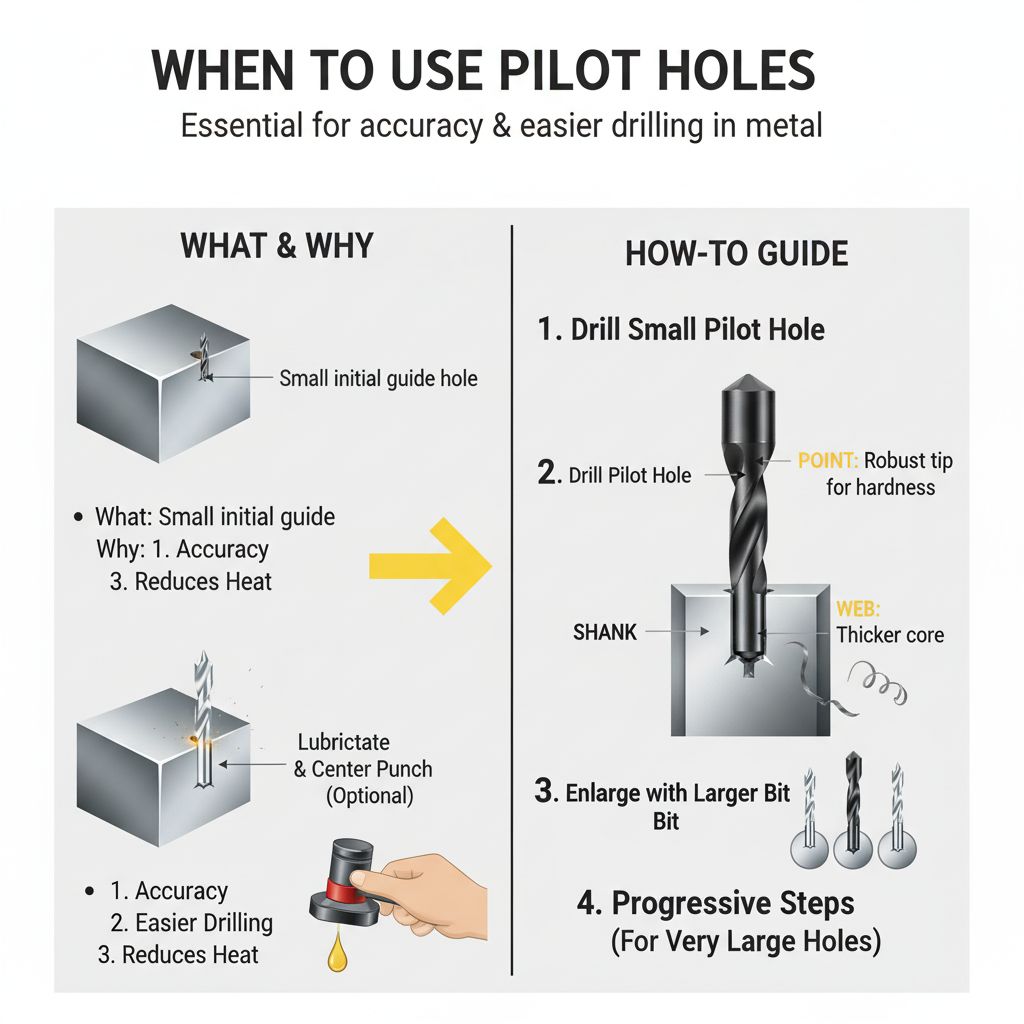 WHEN TO USE PILOT HOLES

Essential for accuracy & easier drilling in metal

WHAT & WHY

Small initial guide hole

• What: Small initial guide
Why: 1. Accuracy
3. Reduces Heat

Lubrictate
& Center Punch
(Optional)

• 1. Accuracy
2. Easier Drilling
3. Reduces Heat

HOW-TO GUIDE

1. Drill Small Pilot Hole

2. Drill Pilot Hole

POINT: Robust tip for hardness

SHANK

WEB: Thicker core

3. Enlarge with Larger Bit
Bit

4. Progressive Steps
(For Very Large Holes)