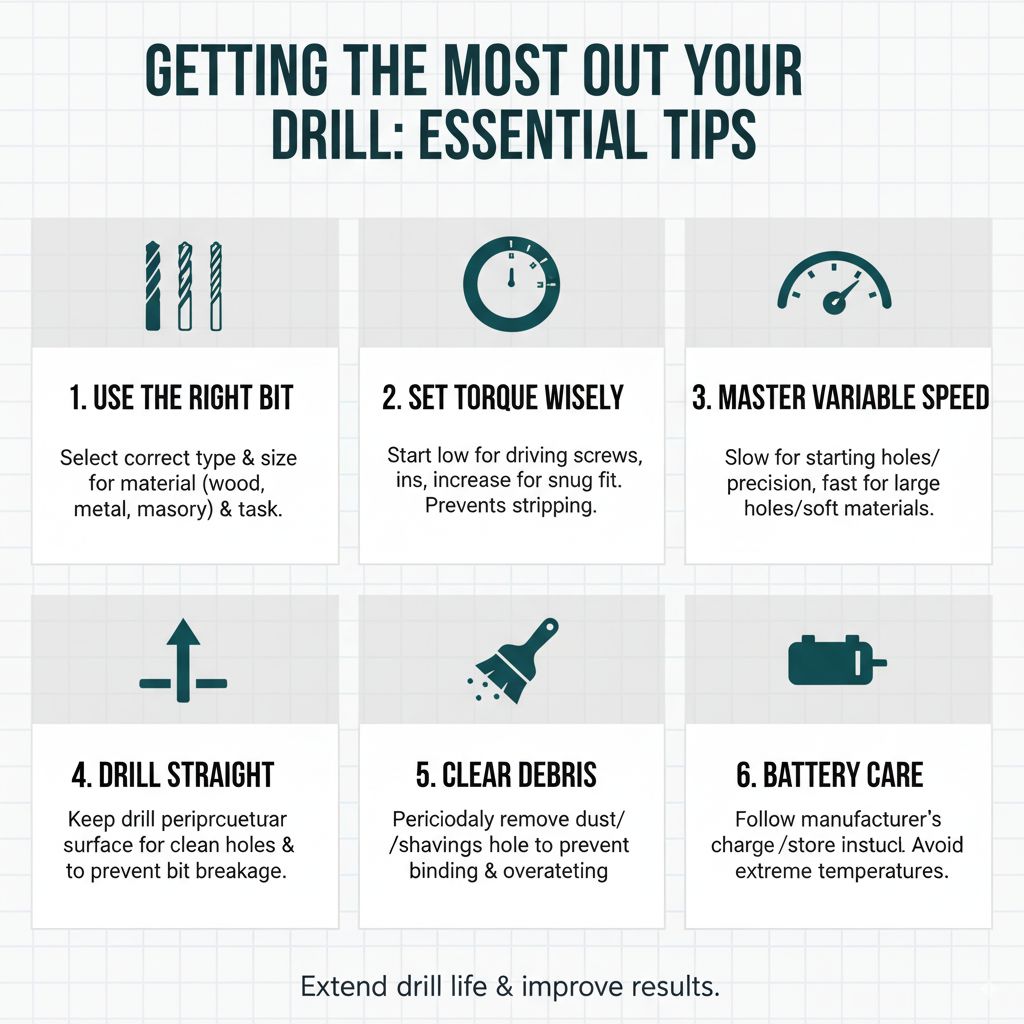 GETTING THE MOST OUT YOUR DRILL: ESSENTIAL TIPS

1. USE THE RIGHT BIT

Select correct type & size for material (wood, metal, masory) & task.

2. SET TORQUE WISELY

Start low for driving screws, ins, increase for snug fit. Prevents stripping.

3. MASTER VARIABLE SPEED

Slow for starting holes/ precision, fast for large holes/soft materials.

4. DRILL STRAIGHT

Keep drill periprcuetuar surface for clean holes & to prevent bit breakage.

5. CLEAR DEBRIS

Periciodaly remove dust/ /shavings hole to prevent binding & overateting

6. BATTERY CARE

Follow manufacturer's charge /store instucl. Avoid extreme temperatures.

Extend drill life & improve results.