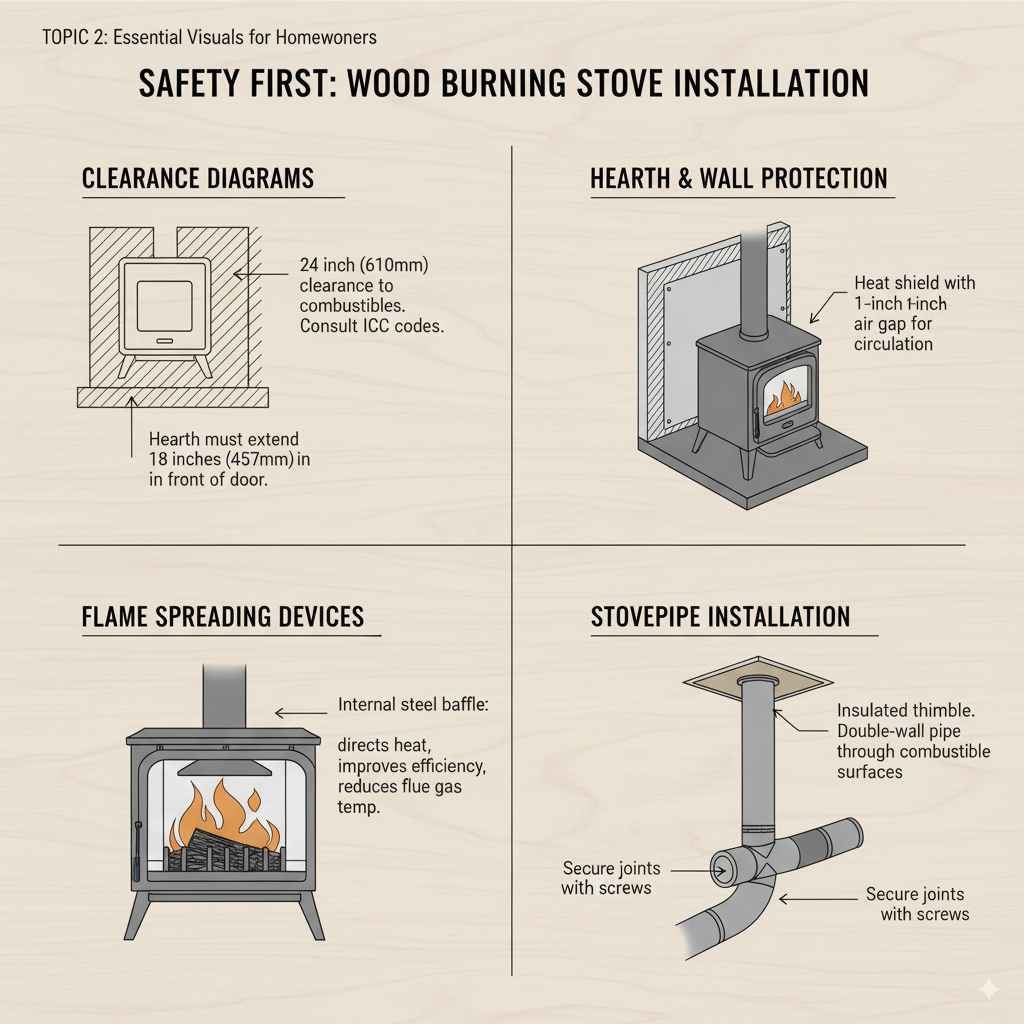 TOPIC 2: Essential Visuals for Homewoners

SAFETY FIRST: WOOD BURNING STOVE INSTALLATION

CLEARANCE DIAGRAMS

24 inch (610mm) clearance to combustibles. Consult ICC codes.

Hearth must extend 18 inches (457mm) in in front of door.

HEARTH & WALL PROTECTION

Heat shield with 1-inch 1-inch air gap for circulation

FLAME SPREADING DEVICES

Internal steel baffle:

directs heat, improves efficiency, reduces flue gas temp.

STOVEPIPE INSTALLATION

Insulated thimble. Double-wall pipe through combustible surfaces

Secure joints with screws

Secure joints with screws