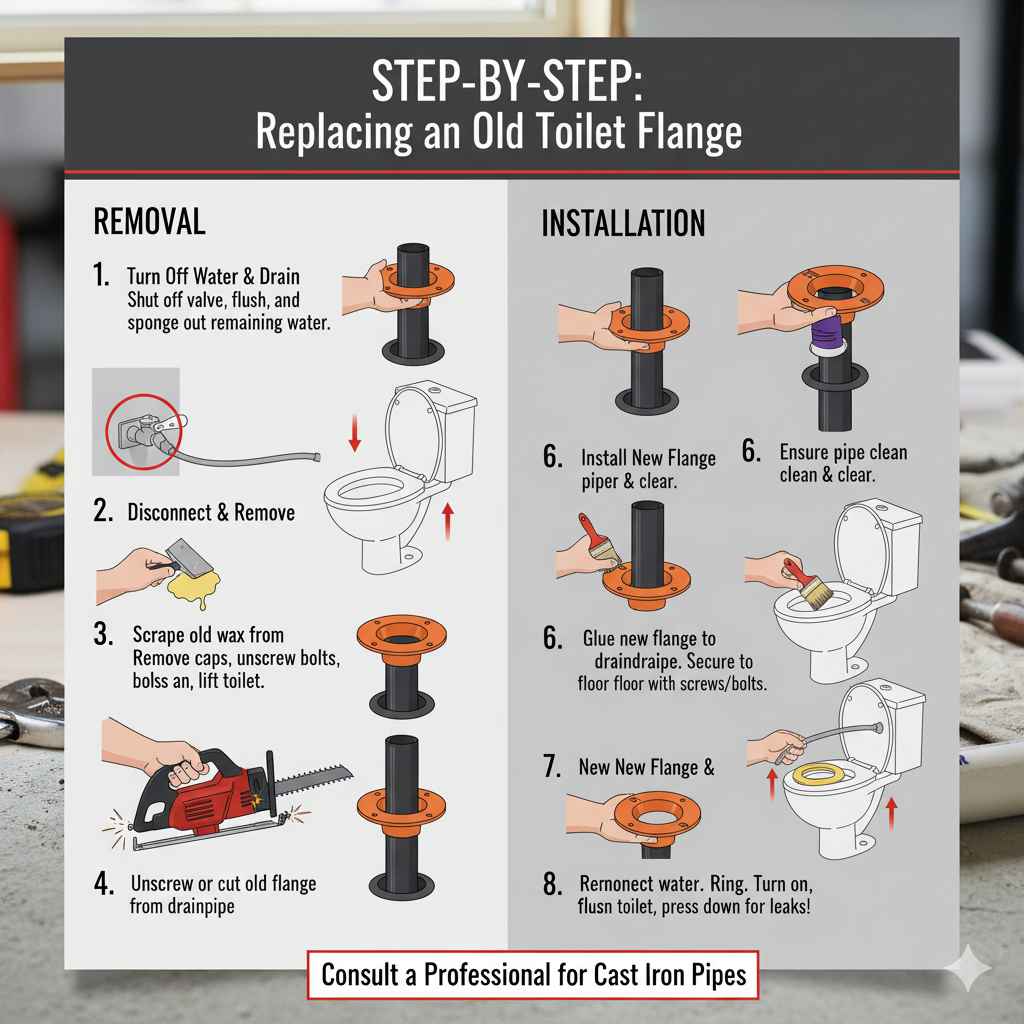 STEP-BY-STEP:
Replacing an Old Toilet Flange

REMOVAL

1. Turn Off Water & Drain
Shut off valve, flush, and sponge out remaining water.

2. Disconnect & Remove

3. Scrape old wax from
Remove caps, unscrew bolts, bolss an, lift toilet.

4. Unscrew or cut old flange from drainpipe

INSTALLATION

6. Install New Flange piper & clear.

6. Ensure pipe clean clean & clear.

6. Glue new flange to draindraipe. Secure to floor floor with screws/bolts.

7. New New Flange &

8. Rernonect water. Ring. Turn on, flusn toilet, press down for leaks!

Consult a Professional for Cast Iron Pipes