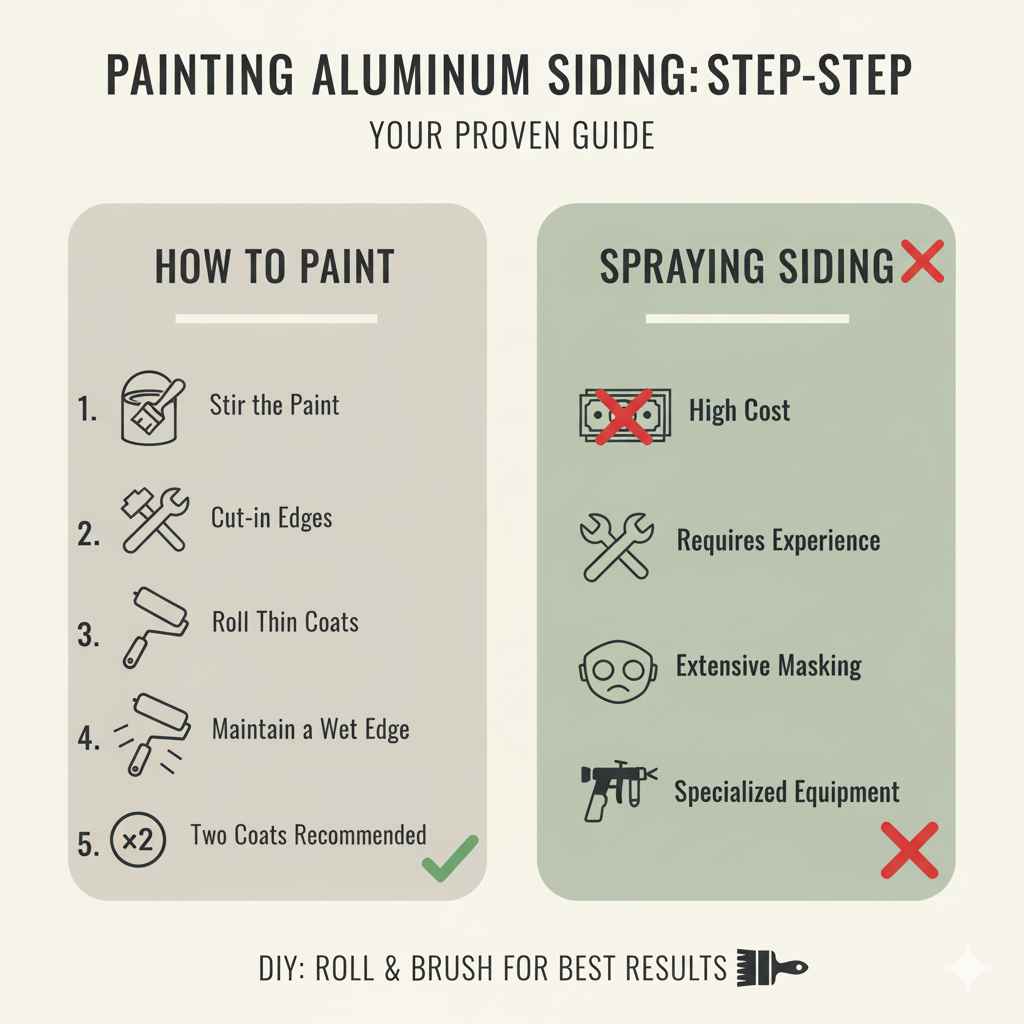 PAINTING ALUMINUM SIDING: STEP-STEP

YOUR PROVEN GUIDE

HOW TO PAINT

1. Stir the Paint

2. Cut-in Edges

3. Roll Thin Coats

4. Maintain a Wet Edge

5. ×2 Two Coats Recommended

SPRAYING SIDING

High Cost

Requires Experience

Extensive Masking

Specialized Equipment

DIY: ROLL & BRUSH FOR BEST RESULTS