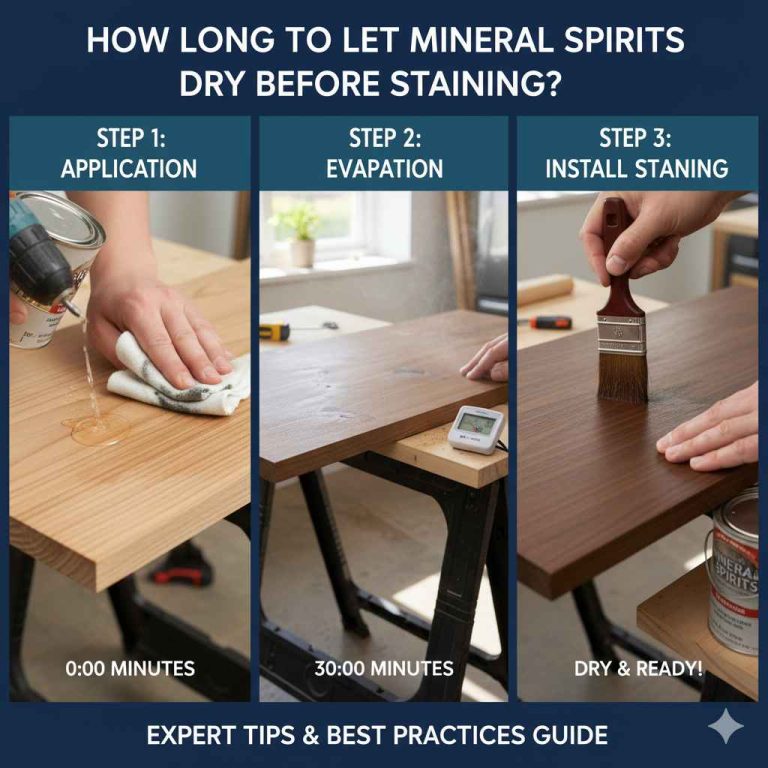 HOW LONG TO LET MINERAL SPIRITS DRY BEFORE STAINING?

STEP 1: APPLICATION

0:00 MINUTES

STEP 2: EVAPATION

30:00 MINUTES

STEP 3: INSTALL STANING

MINERAL SPIRITS

DRY & READY!

EXPERT TIPS & BEST PRACTICES GUIDE