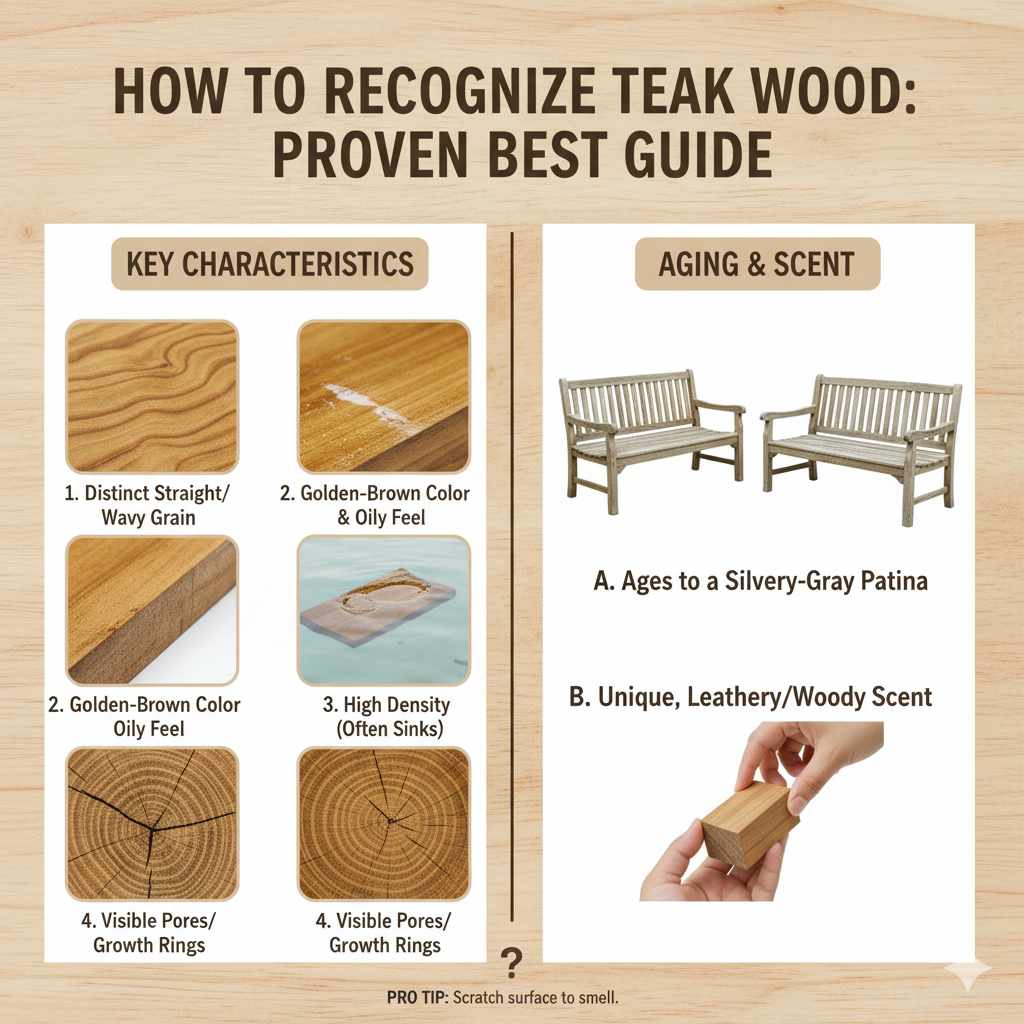 HOW TO RECOGNIZE TEAK WOOD: PROVEN BEST GUIDE

KEY CHARACTERISTICS

1. Distinct Straight/ Wavy Grain

2. Golden-Brown Color & Oily Feel

2. Golden-Brown Color Oily Feel

3. High Density (Often Sinks)

4. Visible Pores/ Growth Rings

4. Visible Pores/ Growth Rings

AGING & SCENT

A. Ages to a Silvery-Gray Patina

B. Unique, Leathery/Woody Scent

?

PRO TIP: Scratch surface to smell.