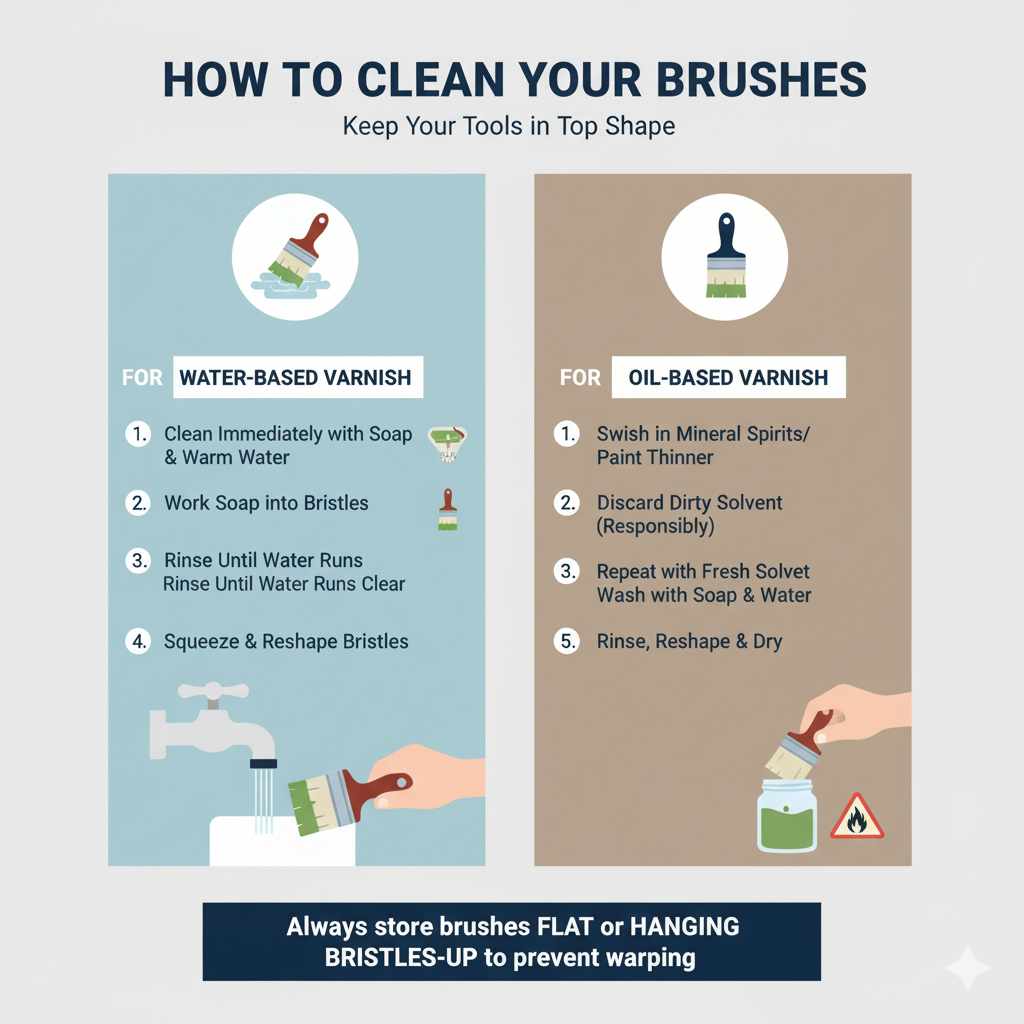 HOW TO CLEAN YOUR BRUSHES

Keep Your Tools in Top Shape

FOR WATER-BASED VARNISH

1. Clean Immediately with Soap & Warm Water

2. Work Soap into Bristles

3. Rinse Until Water Runs
Rinse Until Water Runs Clear

4. Squeeze & Reshape Bristles

FOR OIL-BASED VARNISH

1. Swish in Mineral Spirits/ Paint Thinner

2. Discard Dirty Solvent (Responsibly)

3. Repeat with Fresh Solvet
Wash with Soap & Water

5. Rinse, Reshape & Dry

Always store brushes FLAT or HANGING BRISTLES-UP to prevent warping