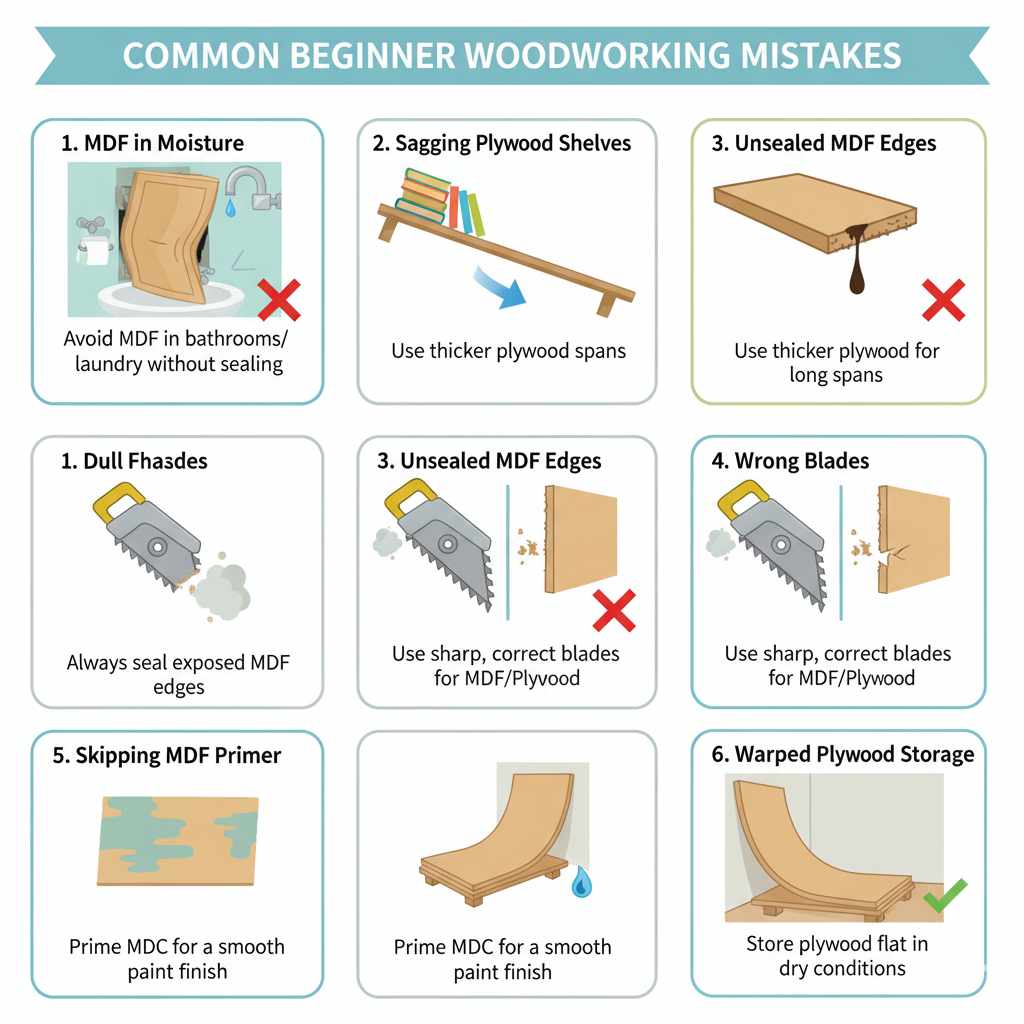 COMMON BEGINNER WOODWORKING MISTAKES

1. MDF in Moisture

Avoid MDF in bathrooms/ laundry without sealing

2. Sagging Plywood Shelves

Use thicker plywood spans

3. Unsealed MDF Edges

Use thicker plywood for long spans

1. Dull Fhasdes

Always seal exposed MDF edges

3. Unsealed MDF Edges

Use sharp, correct blades for MDF/Plywood

4. Wrong Blades

Use sharp, correct blades for MDF/Plywood

5. Skipping MDF Primer

Prime MDC for a smooth paint finish

Prime MDC for a smooth paint finish

6. Warped Plywood Storage

Store plywood flat in dry conditions