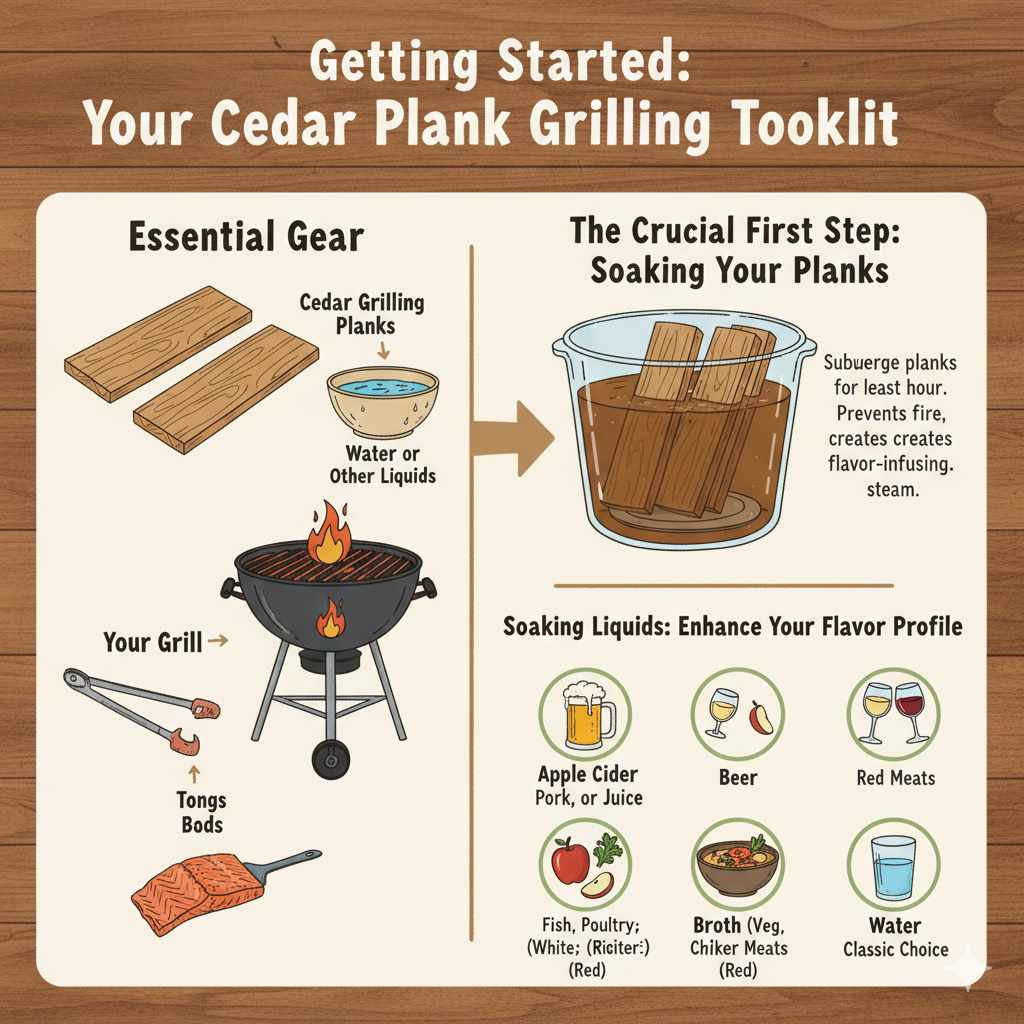 Getting Started:
Your Cedar Plank Grilling Tooklit

Essential Gear

Cedar Grilling Planks

Water or Other Liquids

Your Grill

Tongs
Bods

The Crucial First Step:
Soaking Your Planks

Subuerge planks for least hour. Prevents fire, creates creates flavor-infusing. steam.

Soaking Liquids: Enhance Your Flavor Profile

Apple Cider
Pork, or Juice

Beer

Red Meats

Fish, Poultry; (White; (Riciter:) (Red)

Broth (Veg, Chiker Meats (Red)

Water
Classic Choice