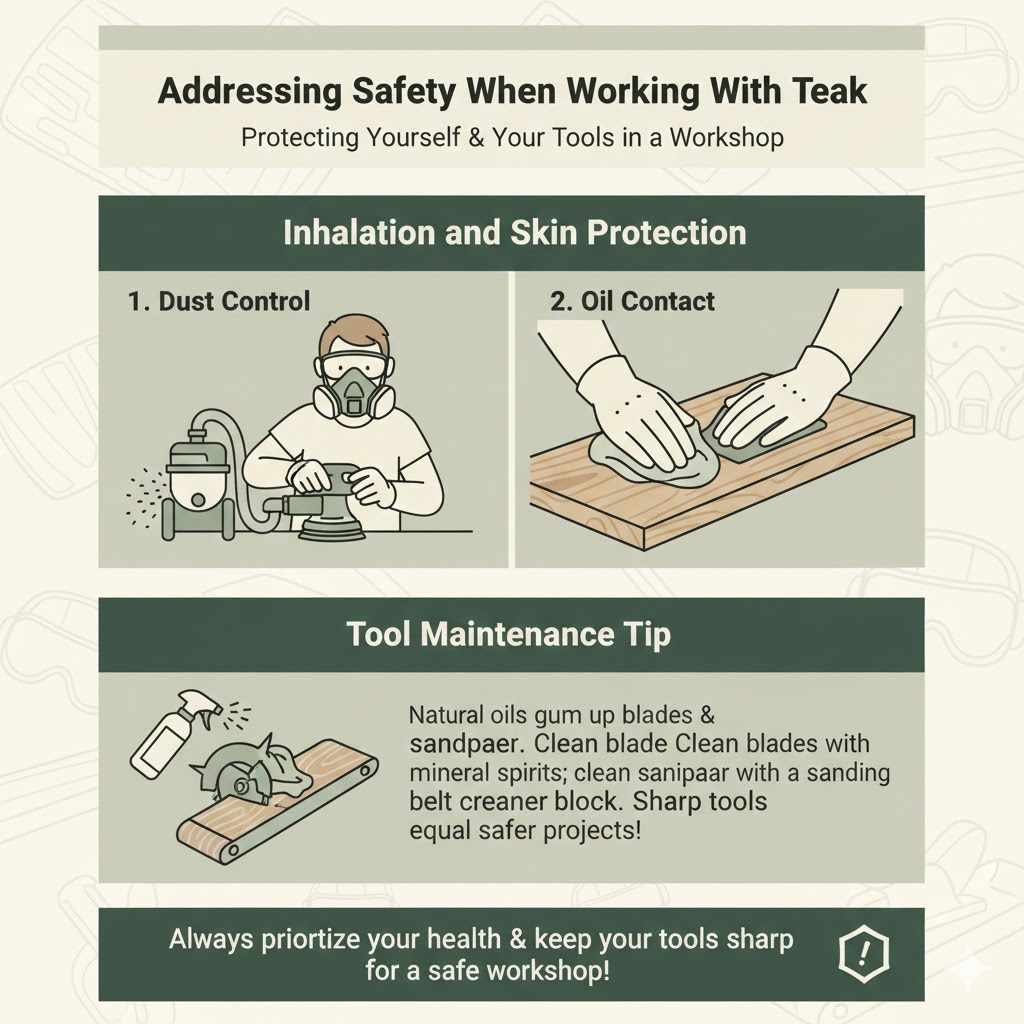 Addressing Safety When Working With Teak

Protecting Yourself & Your Tools in a Workshop

Inhalation and Skin Protection

1. Dust Control

2. Oil Contact

Tool Maintenance Tip

Natural oils gum up blades & sandpaer. Clean blade Clean blades with mineral spirits; clean sanipaar with a sanding belt creaner block. Sharp tools equal safer projects!

Always priortize your health & keep your tools sharp for a safe workshop!

!