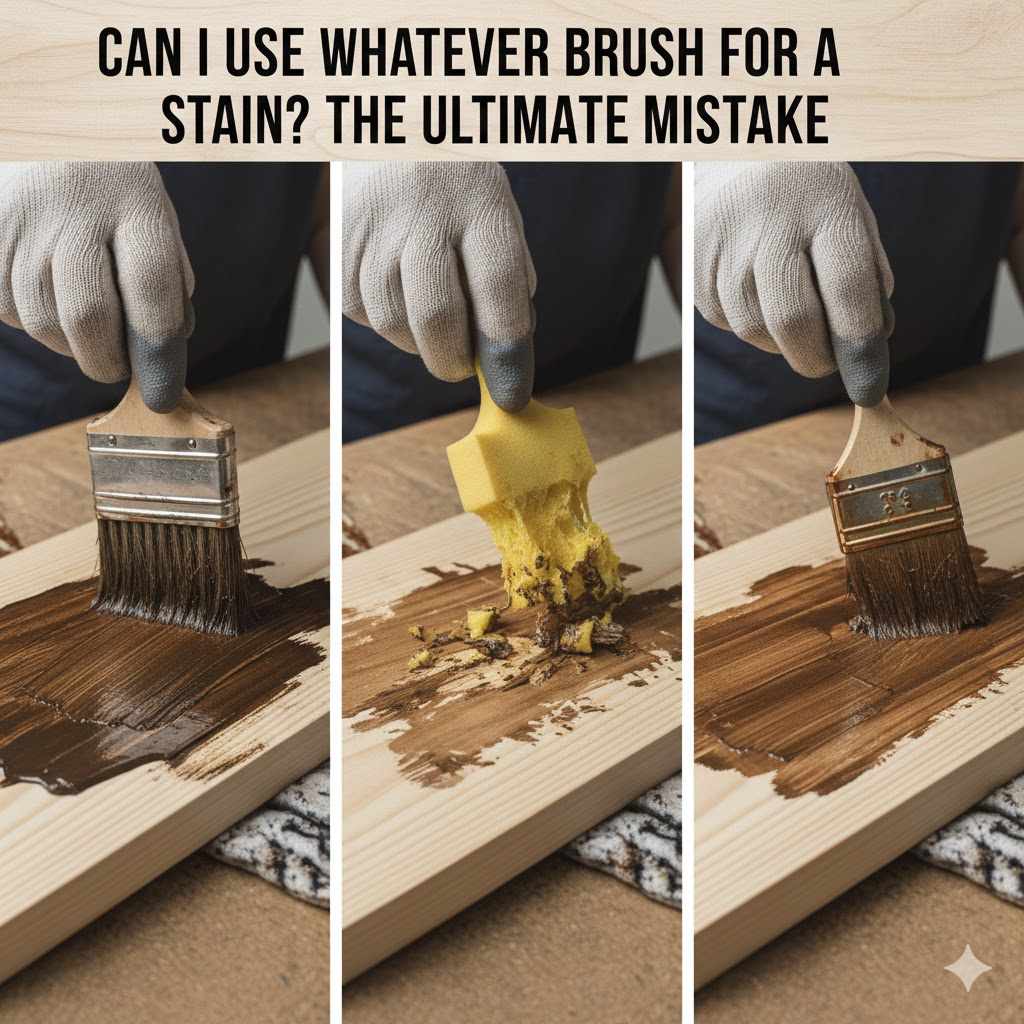 CAN I USE WHATEVER BRUSH FOR A STAIN? THE ULTIMATE MISTAKE