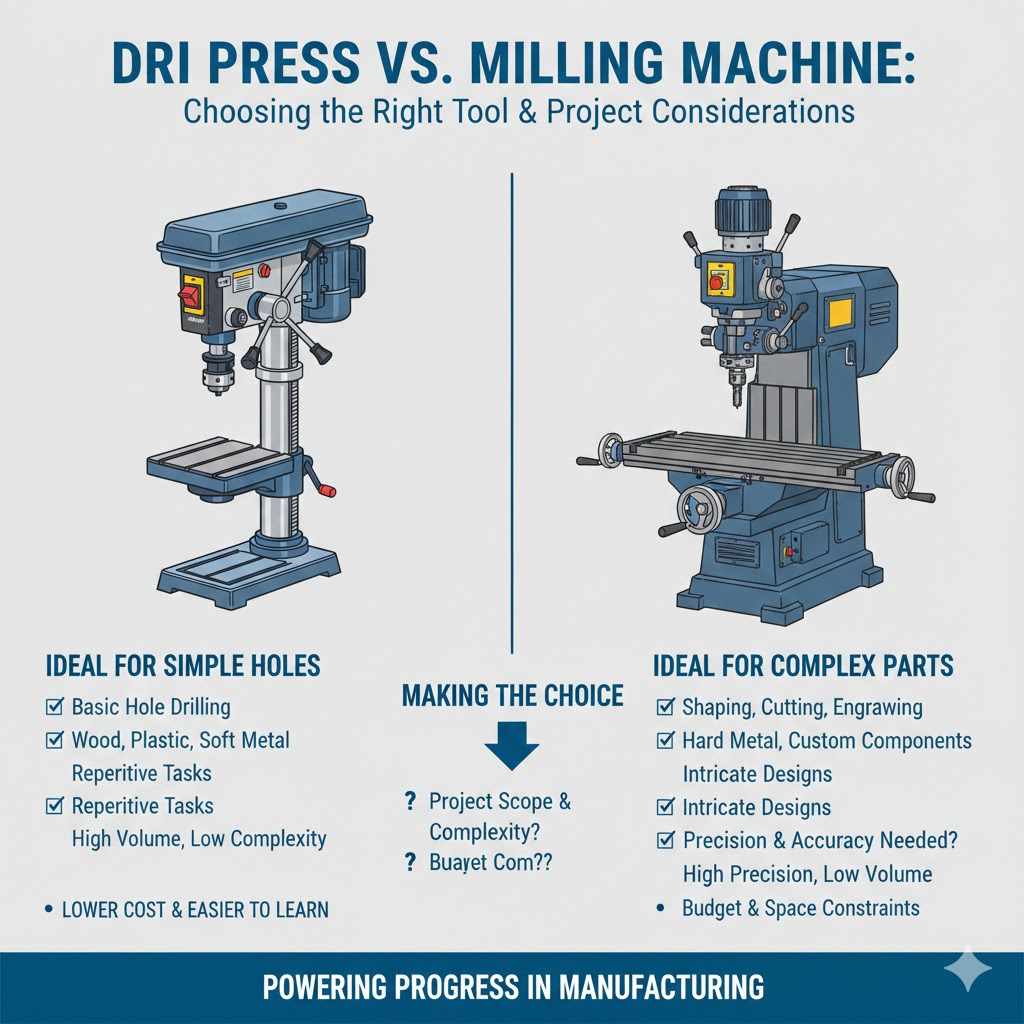 DRI PRESS VS. MILLING MACHINE:
Choosing the Right Tool & Project Considerations

IDEAL FOR SIMPLE HOLES
☑ Basic Hole Drilling
☑ Wood, Plastic, Soft Metal
Reperitive Tasks
☑ Reperitive Tasks
High Volume, Low Complexity

• LOWER COST & EASIER TO LEARN

MAKING THE CHOICE

? Project Scope & Complexity?
? Buayet Com??

IDEAL FOR COMPLEX PARTS
☑ Shaping, Cutting, Engrawing
☑ Hard Metal, Custom Components
Intricate Designs
☑ Intricate Designs
☑ Precision & Accuracy Needed?
High Precision, Low Volume
• Budget & Space Constraints

POWERING PROGRESS IN MANUFACTURING