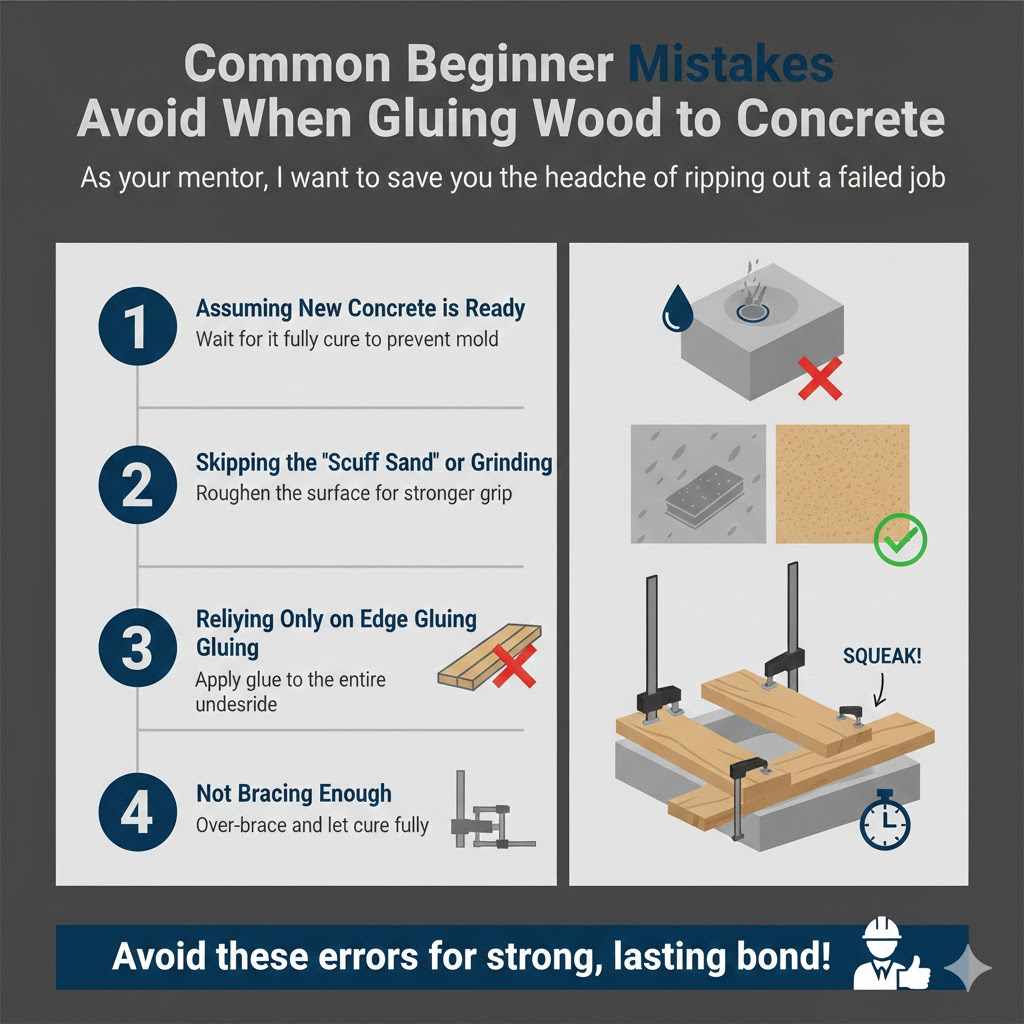 Common Beginner Mistakes Avoid When Gluing Wood to Concrete

As your mentor, I want to save you the headche of ripping out a failed job

1 Assuming New Concrete is Ready
Wait for it fully cure to prevent mold

2 Skipping the "Scuff Sand" or Grinding
Roughen the surface for stronger grip

3 Reliying Only on Edge Gluing Gluing
Apply glue to the entire undesride

4 Not Bracing Enough
Over-brace and let cure fully

SQUEAK!

Avoid these errors for strong, lasting bond!