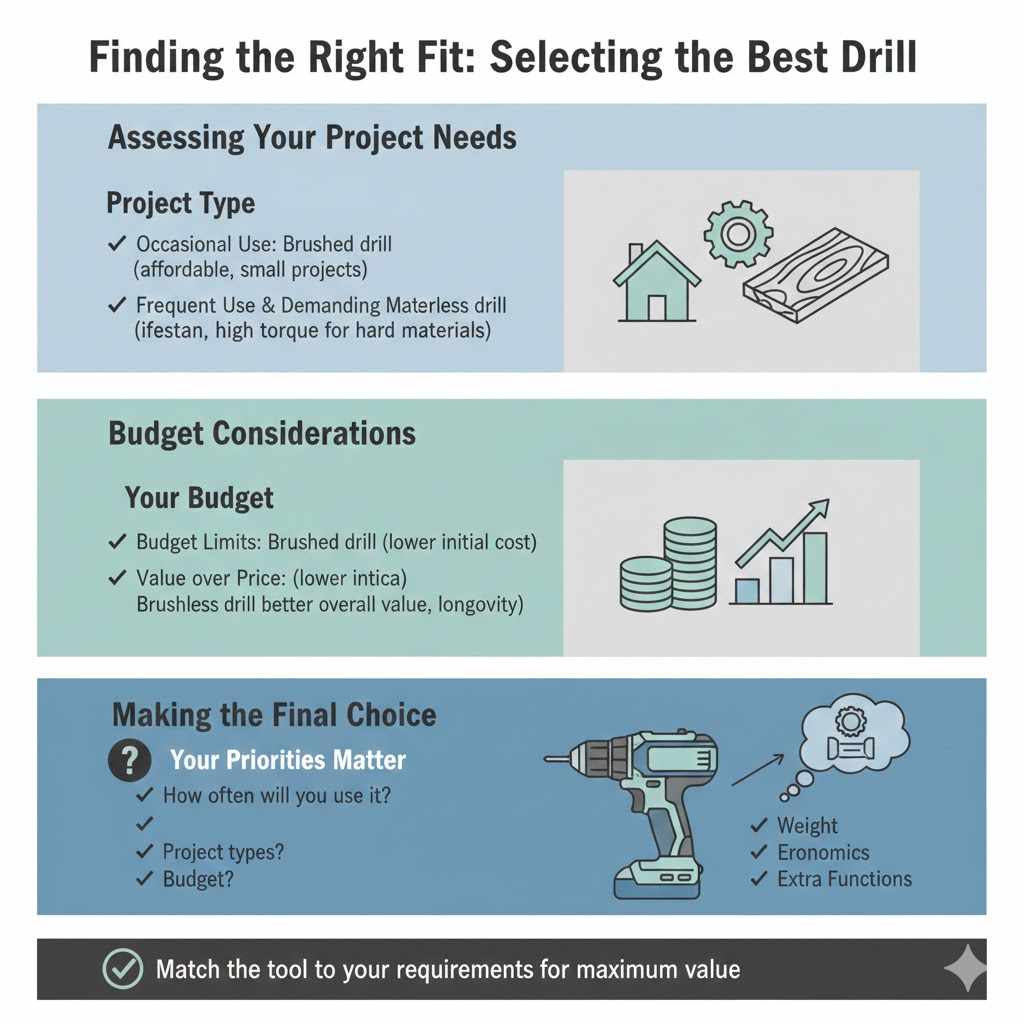 Finding the Right Fit: Selecting the Best Drill

Assessing Your Project Needs

Project Type

✓ Occasional Use: Brushed drill (affordable, small projects)

✓ Frequent Use & Demanding Materless drill (ifestan, high torque for hard materials)

Budget Considerations

Your Budget

✓ Budget Limits: Brushed drill (lower initial cost)

✓ Value over Price: (lower intica) Brushless drill better overall value, longovity)

Making the Final Choice

? Your Priorities Matter

✓ How often will you use it?

✓

✓ Project types?

✓ Budget?

✓ Weight

✓ Eronomics

✓ Extra Functions

Match the tool to your requirements for maximum value