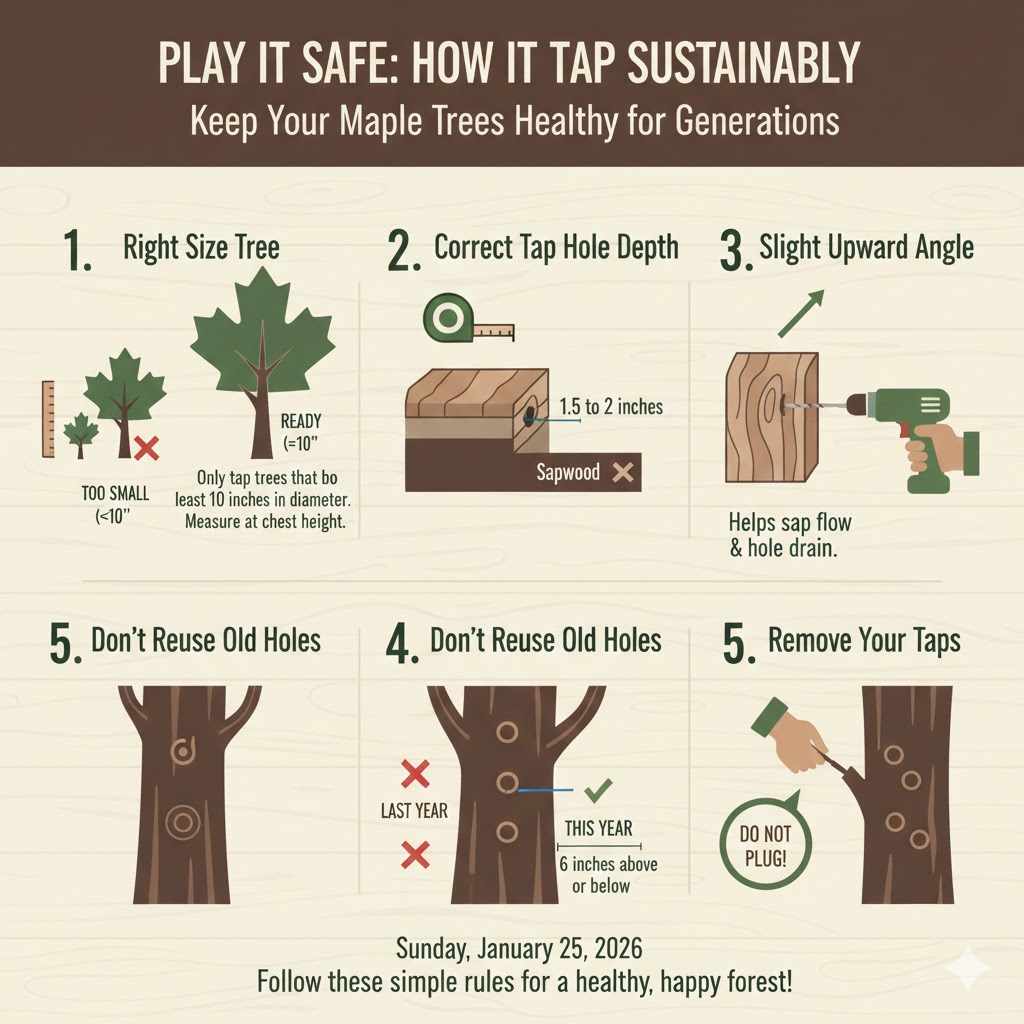 PLAY IT SAFE: HOW IT TAP SUSTAINABLY
Keep Your Maple Trees Healthy for Generations

1. Right Size Tree

TOO SMALL (<10"

READY (=10"

Only tap trees that bo least 10 inches in diameter. Measure at chest height.

2. Correct Tap Hole Depth

1.5 to 2 inches

Sapwood

3. Slight Upward Angle

Helps sap flow & hole drain.

5. Don't Reuse Old Holes

4. Don't Reuse Old Holes

LAST YEAR

THIS YEAR

6 inches above or below

5. Remove Your Taps

DO NOT PLUG!

Sunday, January 25, 2026
Follow these simple rules for a healthy, happy forest!