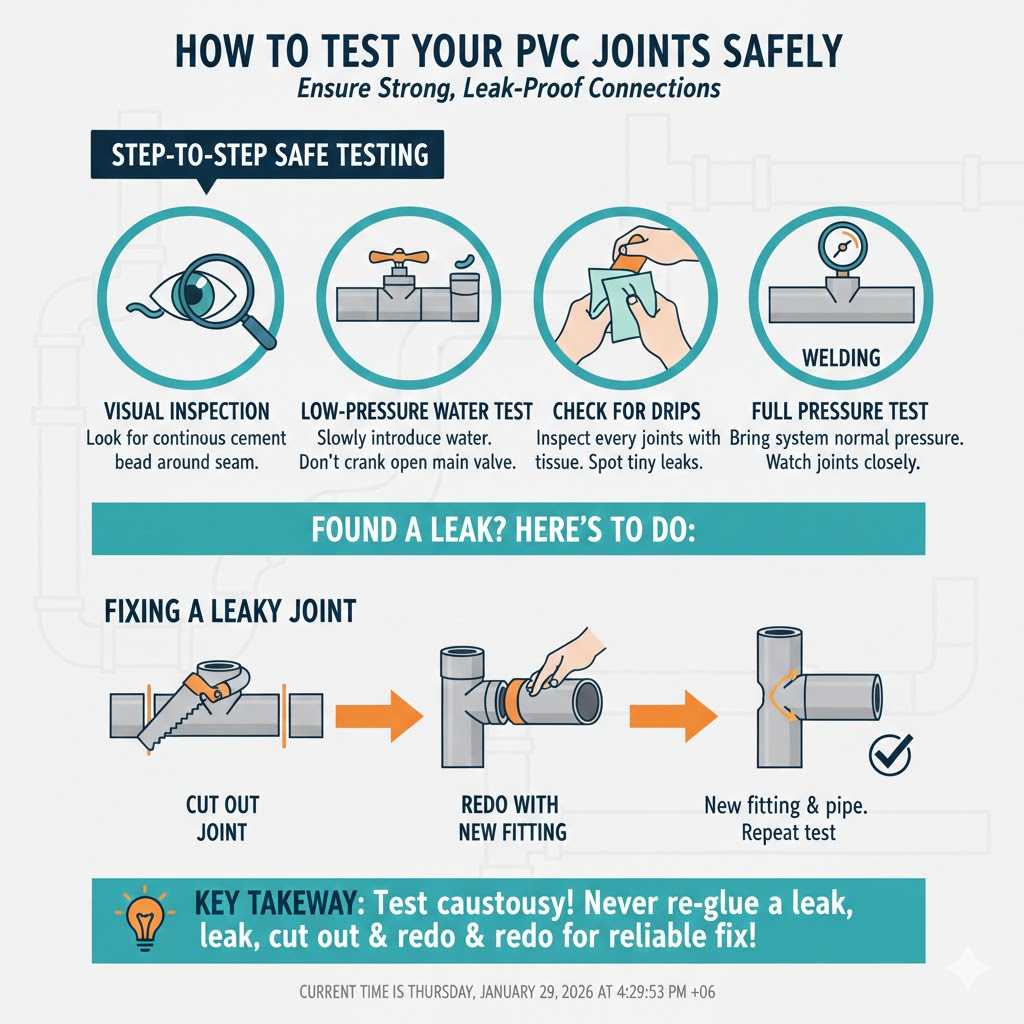 HOW TO TEST YOUR PVC JOINTS SAFELY
Ensure Strong, Leak-Proof Connections

STEP-TO-STEP SAFE TESTING

WELDING

VISUAL INSPECTION
Look for continous cement bead around seam.

LOW-PRESSURE WATER TEST
Slowly introduce water. Don't crank open main valve.

CHECK FOR DRIPS
Inspect every joints with tissue. Spot tiny leaks.

FULL PRESSURE TEST
Bring system normal pressure. Watch joints closely.

FOUND A LEAK? HERE'S TO DO:

FIXING A LEAKY JOINT

CUT OUT JOINT

REDO WITH NEW FITTING

New fitting & pipe. Repeat test

KEY TAKEWAY: Test caustousy! Never re-glue a leak, leak, cut out & redo & redo for reliable fix!

CURRENT TIME IS THURSDAY, JANUARY 29, 2026 AT 4:29:53 PM +06