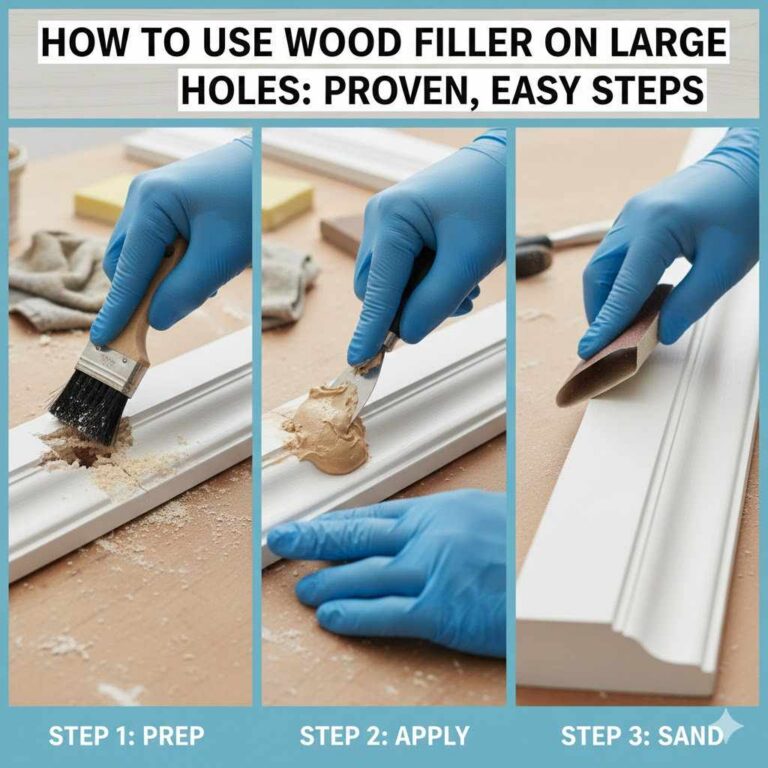 HOW TO USE WOOD FILLER ON LARGE HOLES: PROVEN, EASY STEPS

STEP 1: PREP

STEP 2: APPLY

STEP 3: SAND