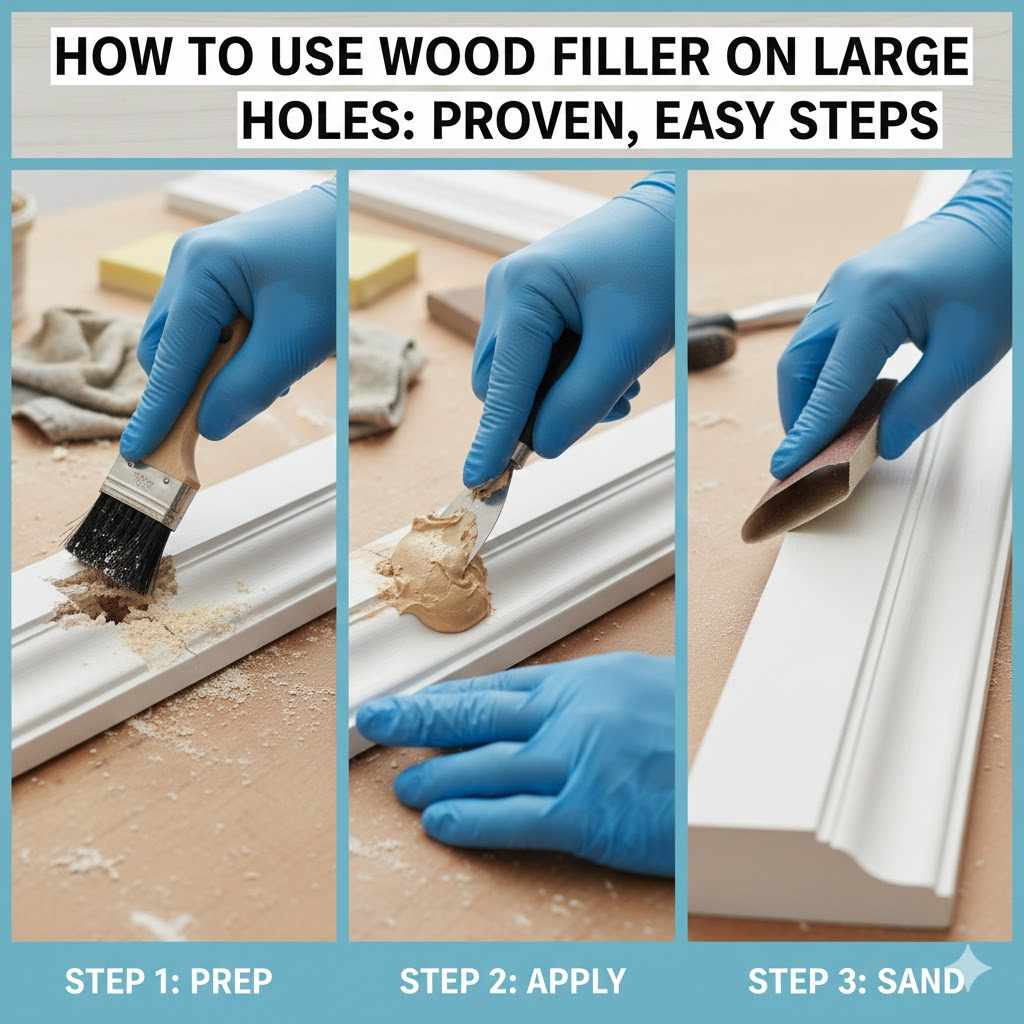 HOW TO USE WOOD FILLER ON LARGE HOLES: PROVEN, EASY STEPS

STEP 1: PREP

STEP 2: APPLY

STEP 3: SAND