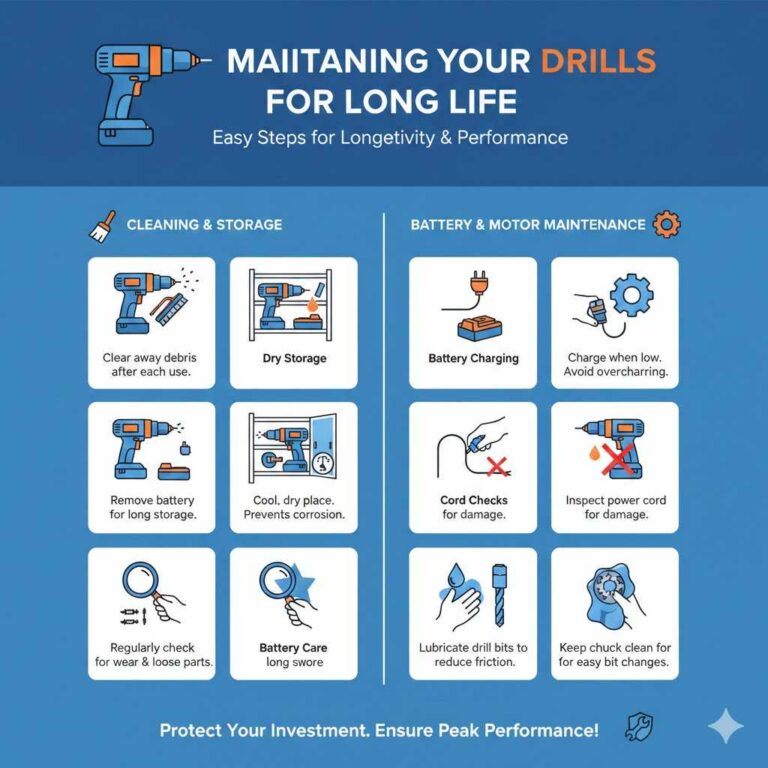 MAIITANING YOUR DRILLS FOR LONG LIFE

Easy Steps for Longetivity & Performance

CLEANING & STORAGE

Clear away debris after each use.

Dry Storage

Remove battery for long storage.

Cool, dry place. Prevents corrosion.

Regularly check for wear & loose parts.

Battery Care long swore

BATTERY & MOTOR MAINTENANCE

Battery Charging

Charge when low. Avoid overcharring.

Cord Checks for damage.

Inspect power cord for damage.

Lubricate drill bits to reduce friction.

Keep chuck clean for for easy bit changes.

Protect Your Investment. Ensure Peak Performance!