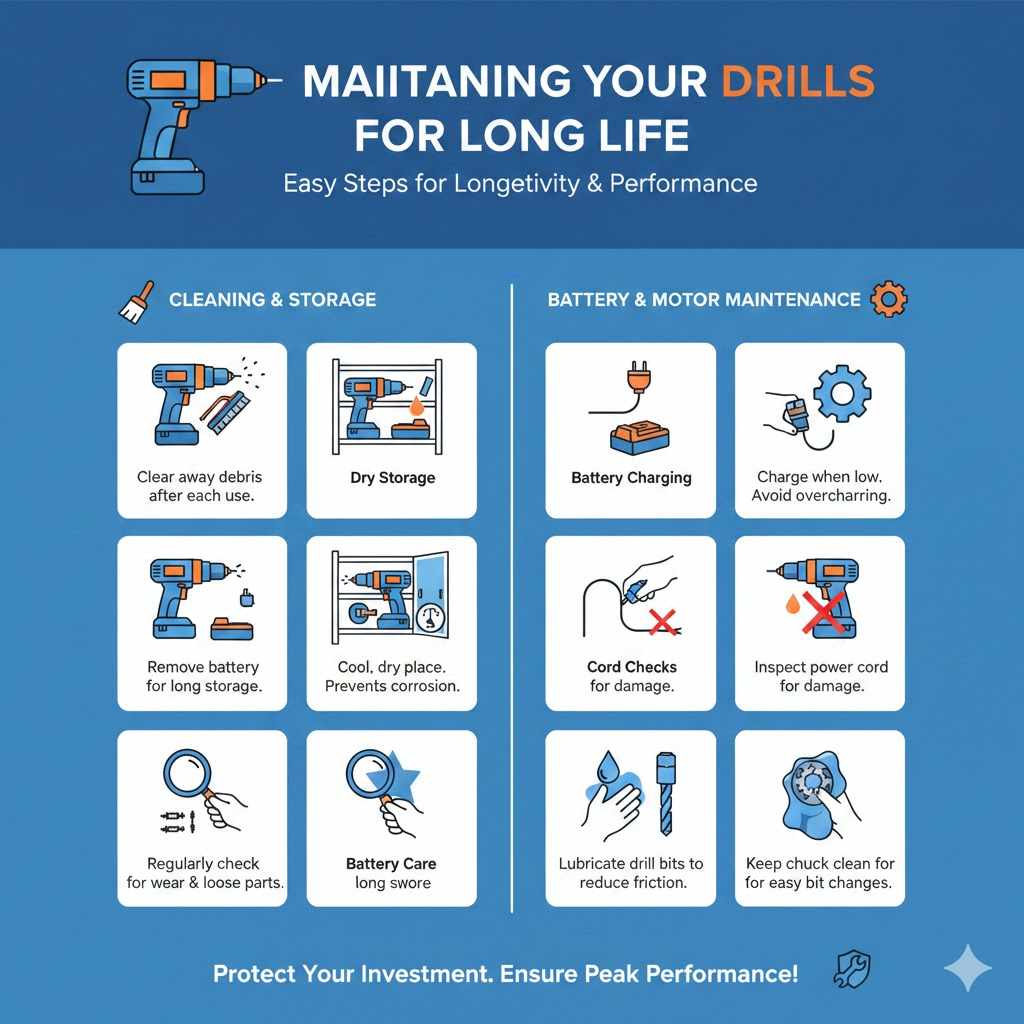 MAIITANING YOUR DRILLS FOR LONG LIFE

Easy Steps for Longetivity & Performance

CLEANING & STORAGE

Clear away debris after each use.

Dry Storage

Remove battery for long storage.

Cool, dry place. Prevents corrosion.

Regularly check for wear & loose parts.

Battery Care long swore

BATTERY & MOTOR MAINTENANCE

Battery Charging

Charge when low. Avoid overcharring.

Cord Checks for damage.

Inspect power cord for damage.

Lubricate drill bits to reduce friction.

Keep chuck clean for for easy bit changes.

Protect Your Investment. Ensure Peak Performance!