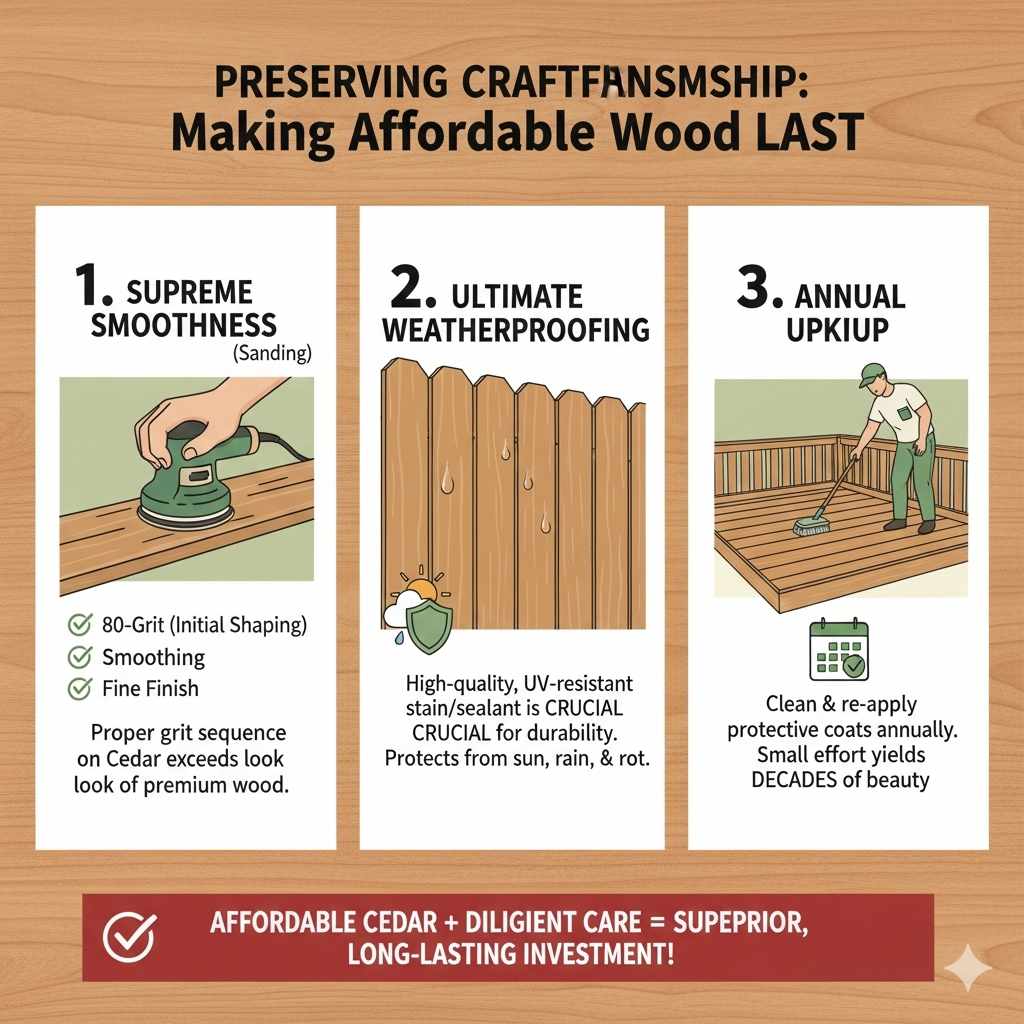 PRESERVING CRAFTFANSMSHIP:
Making Affordable Wood LAST

1. SUPREME SMOOTHNESS
(Sanding)

80-Grit (Initial Shaping)
Smoothing
Fine Finish

Proper grit sequence on Cedar exceeds look look of premium wood.

2. ULTIMATE WEATHERPROOFING

High-quality, UV-resistant stain/sealant is CRUCIAL CRUCIAL for durability. Protects from sun, rain, & rot.

3. ANNUAL UPKIUP

Clean & re-apply protective coats annually. Small effort yields DECADES of beauty

AFFORDABLE CEDAR + DILIGIENT CARE = SUPEPRIOR, LONG-LASTING INVESTMENT!