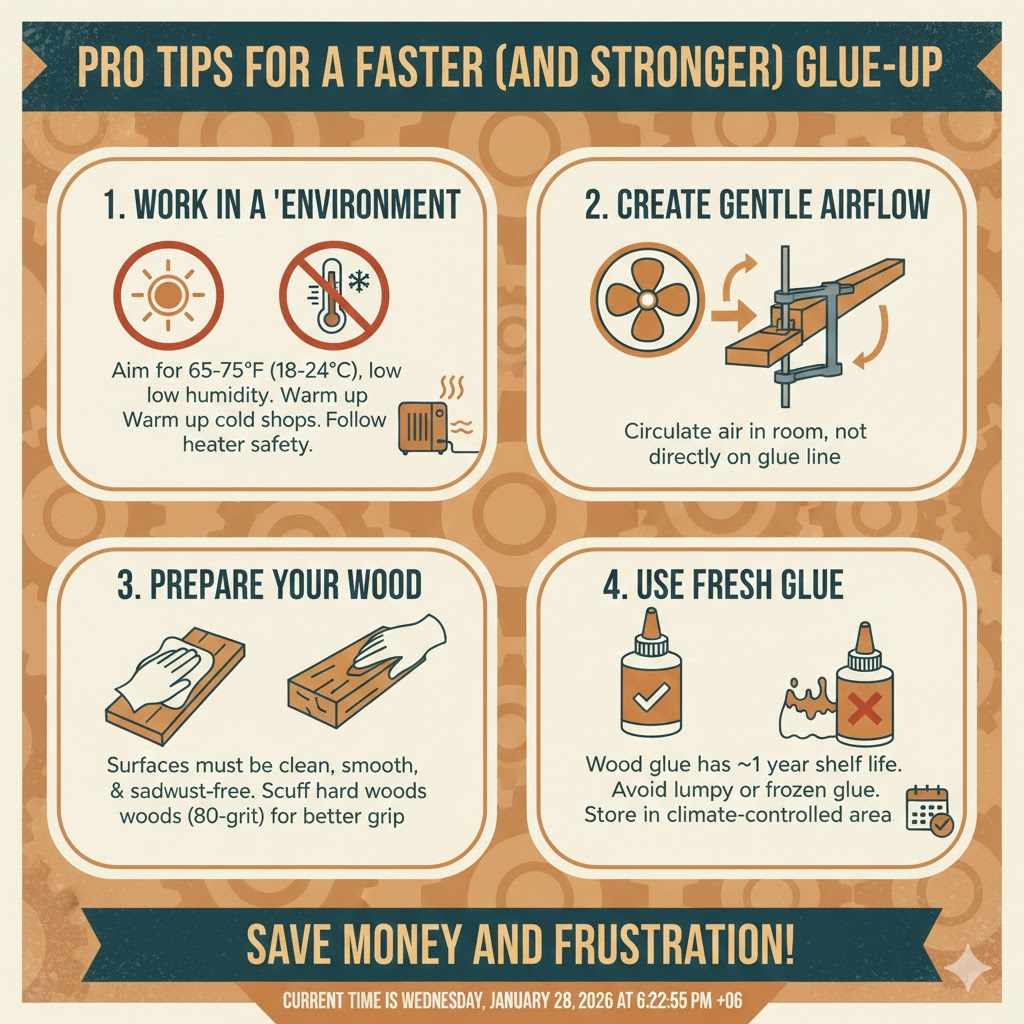 PRO TIPS FOR A FASTER (AND STRONGER) GLUE-UP

1. WORK IN A 'ENVIRONMENT

Aim for 65-75°F (18-24°C), low low humidity. Warm up Warm up cold shops. Follow heater safety.

2. CREATE GENTLE AIRFLOW

Circulate air in room, not directly on glue line

3. PREPARE YOUR WOOD

Surfaces must be clean, smooth, & sadwust-free. Scuff hard woods woods (80-grit) for better grip

4. USE FRESH GLUE

Wood glue has ~1 year shelf life. Avoid lumpy or frozen glue. Store in climate-controlled area

SAVE MONEY AND FRUSTRATION!

CURRENT TIME IS WEDNESDAY, JANUARY 28, 2026 AT 6:22:55 PM +06