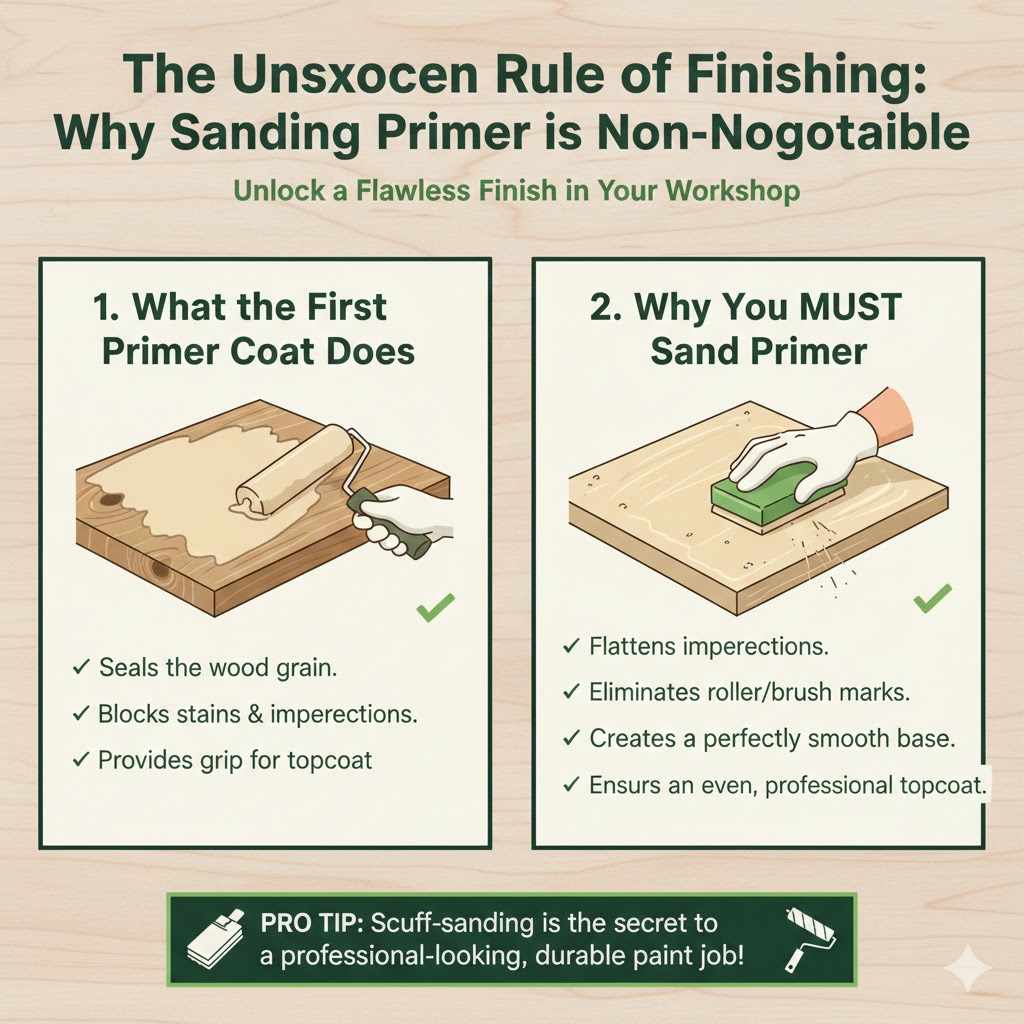 The Unsxocen Rule of Finishing: Why Sanding Primer is Non-Nogotaible

Unlock a Flawless Finish in Your Workshop

1. What the First Primer Coat Does

✓ Seals the wood grain.
✓ Blocks stains & imperections.
✓ Provides grip for topcoat

2. Why You MUST Sand Primer

✓ Flattens imperections.
✓ Eliminates roller/brush marks.
✓ Creates a perfectly smooth base.
✓ Ensurs an even, professional topcoat.

PRO TIP: Scuff-sanding is the secret to a professional-looking, durable paint job!